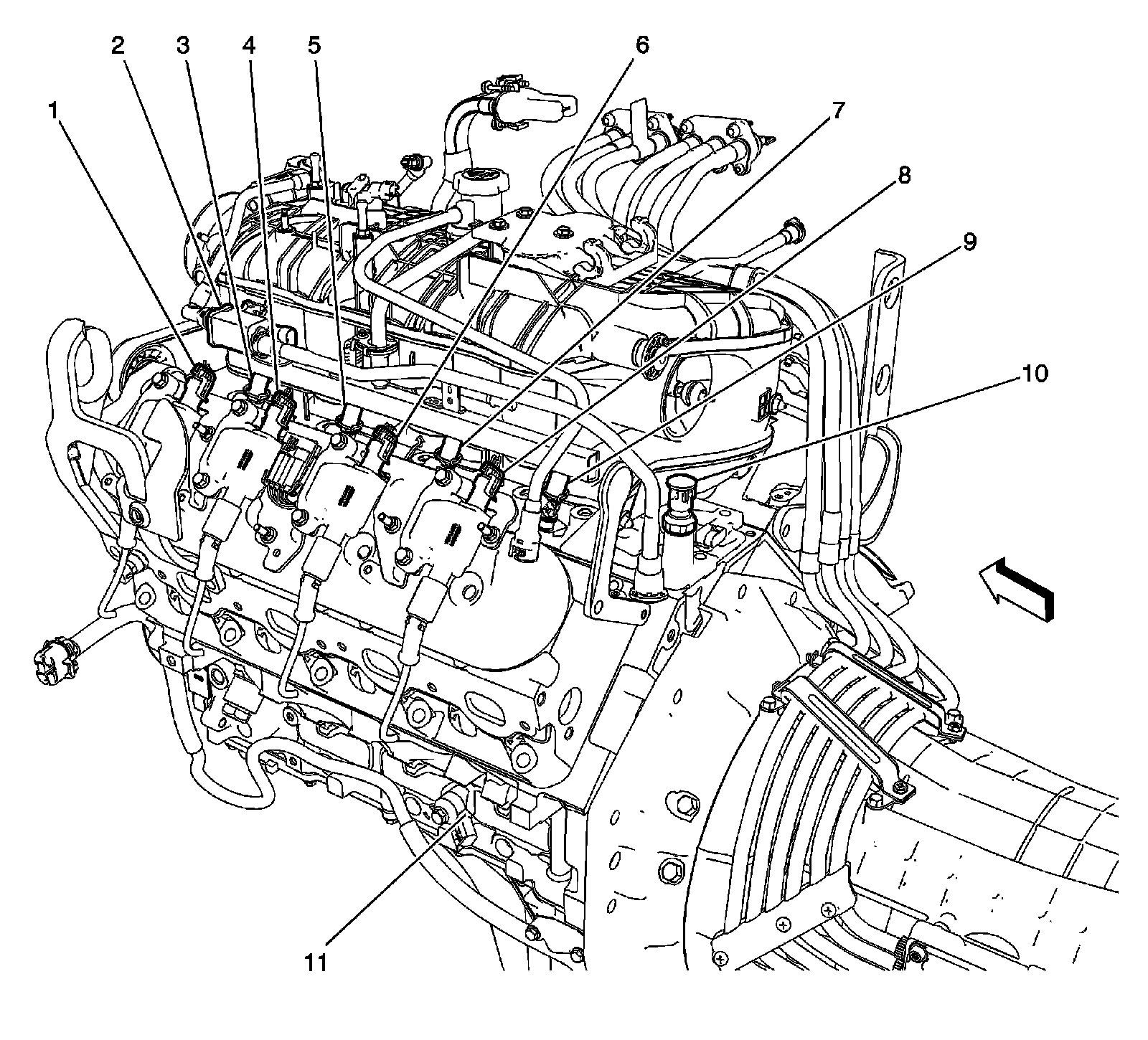 2
3
4
5
6
1
7
8
9
10
11