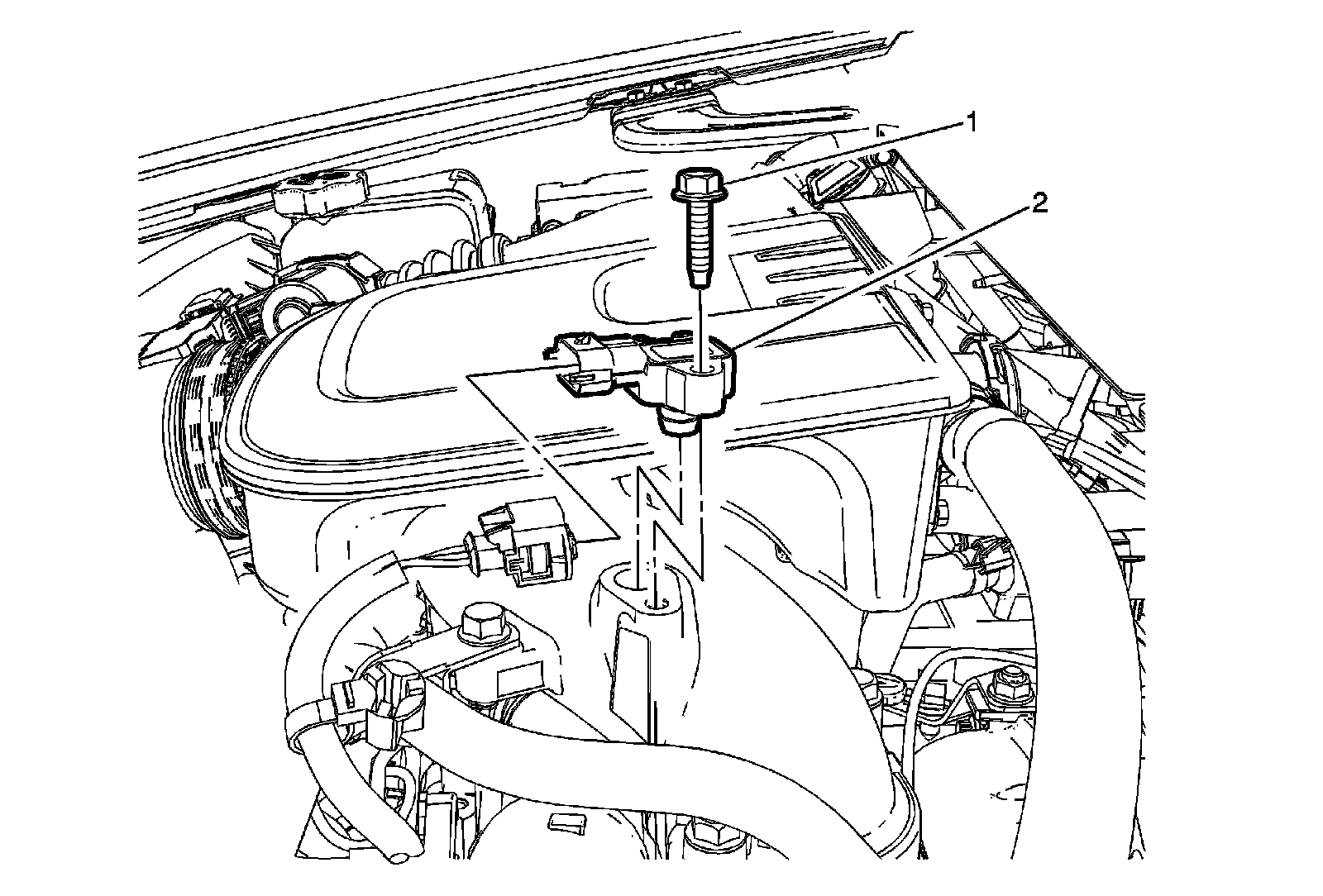 1
2