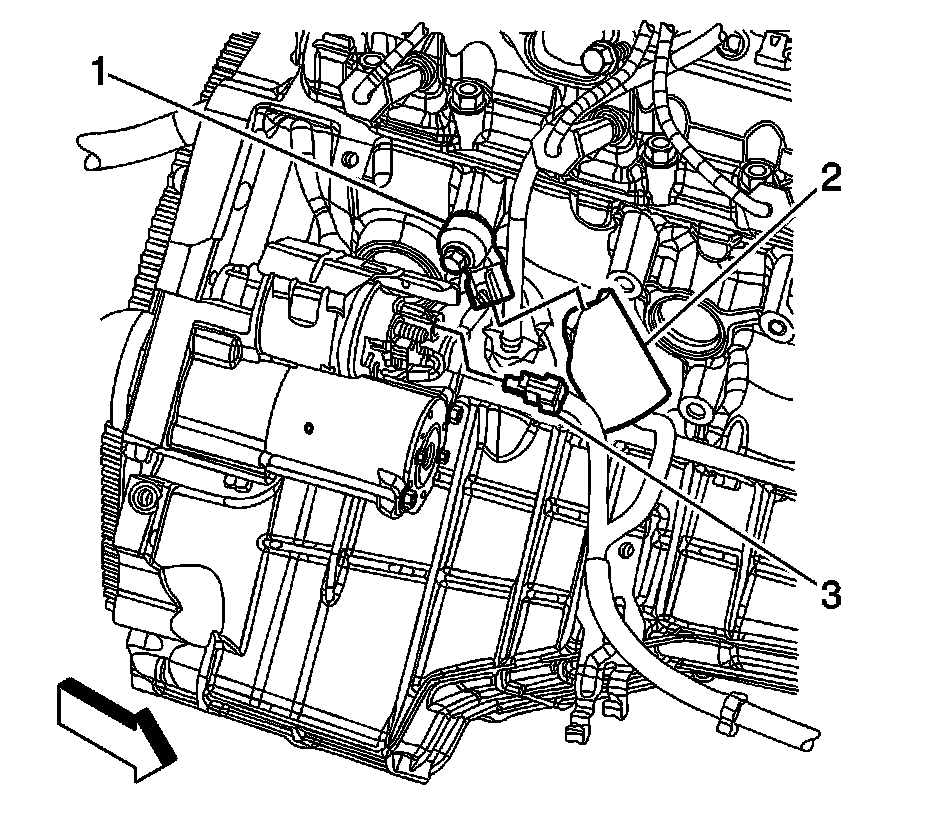 1
2
3