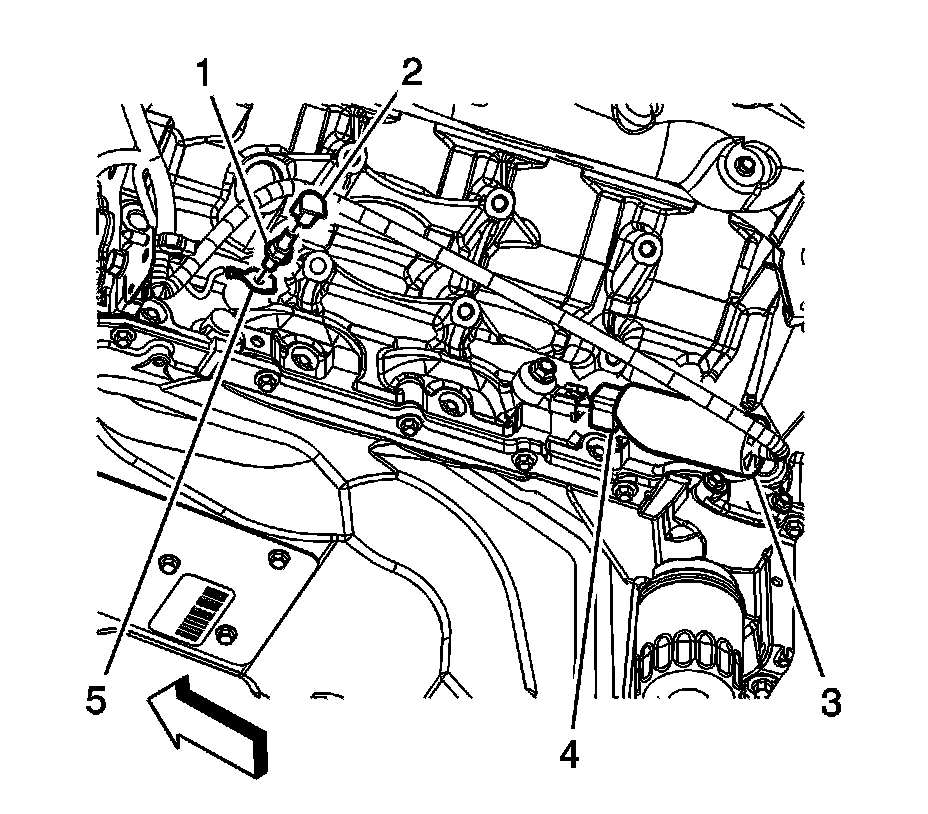 1
2
5
4
3