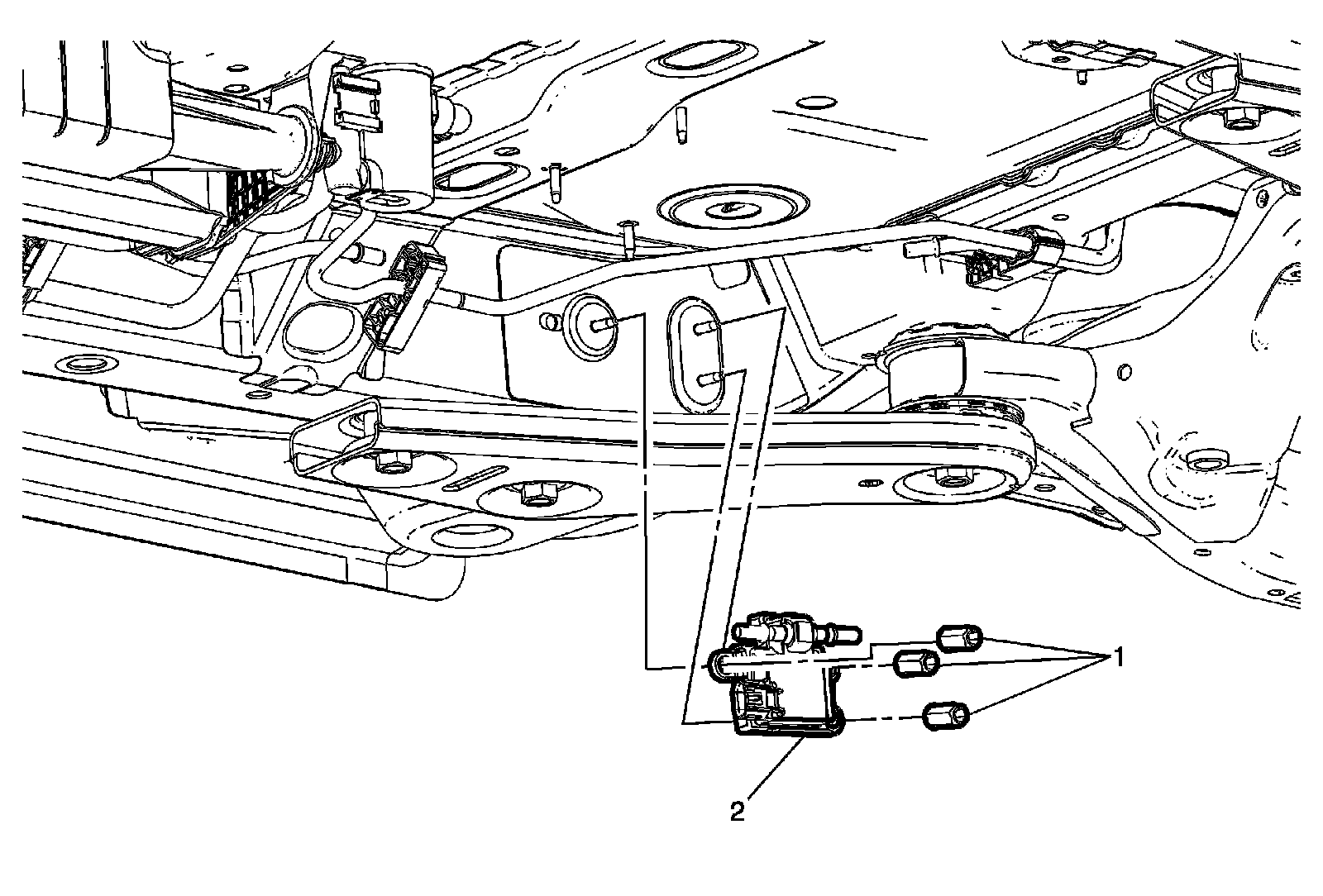 1
2