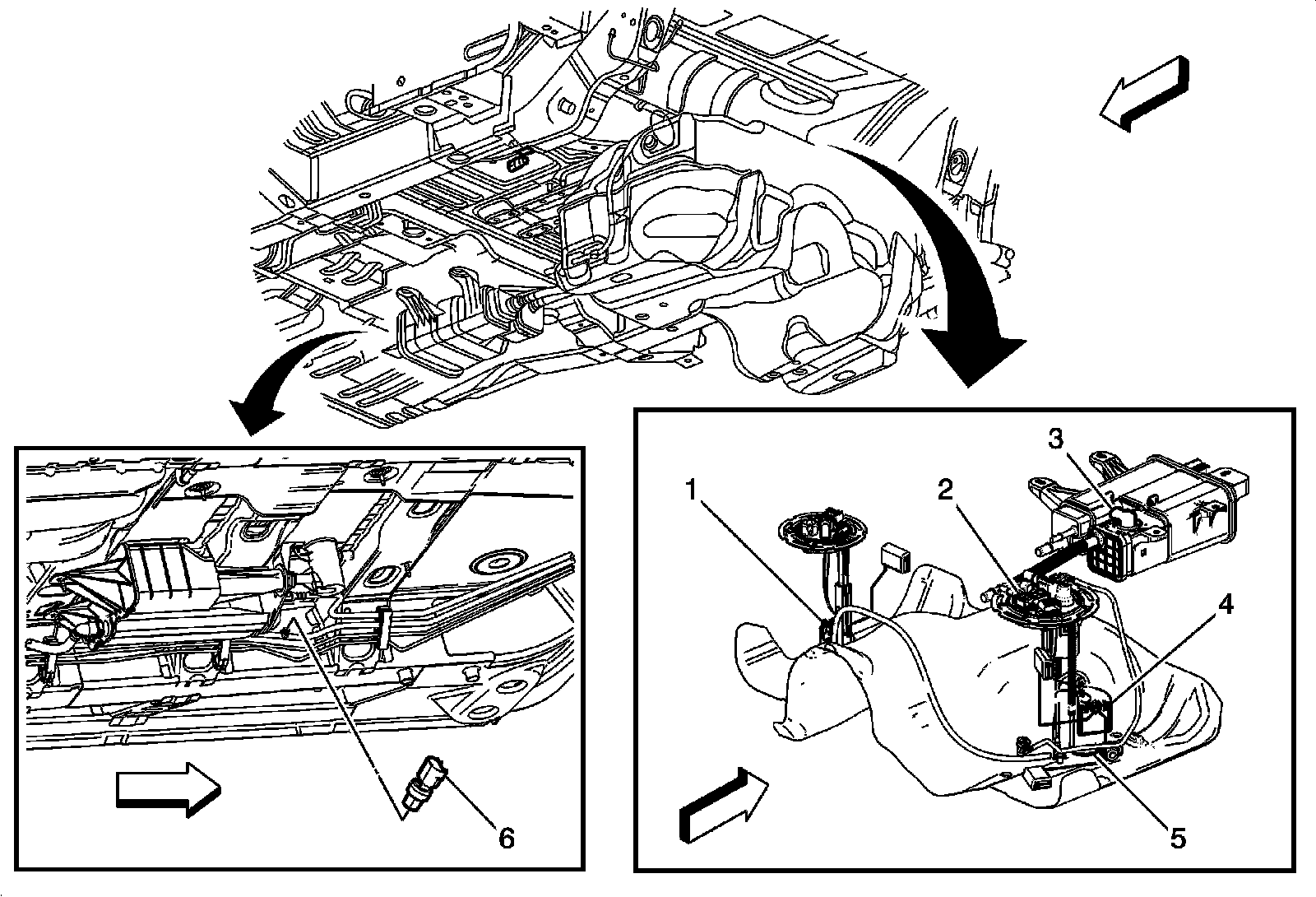 1
2
3
4
5
6