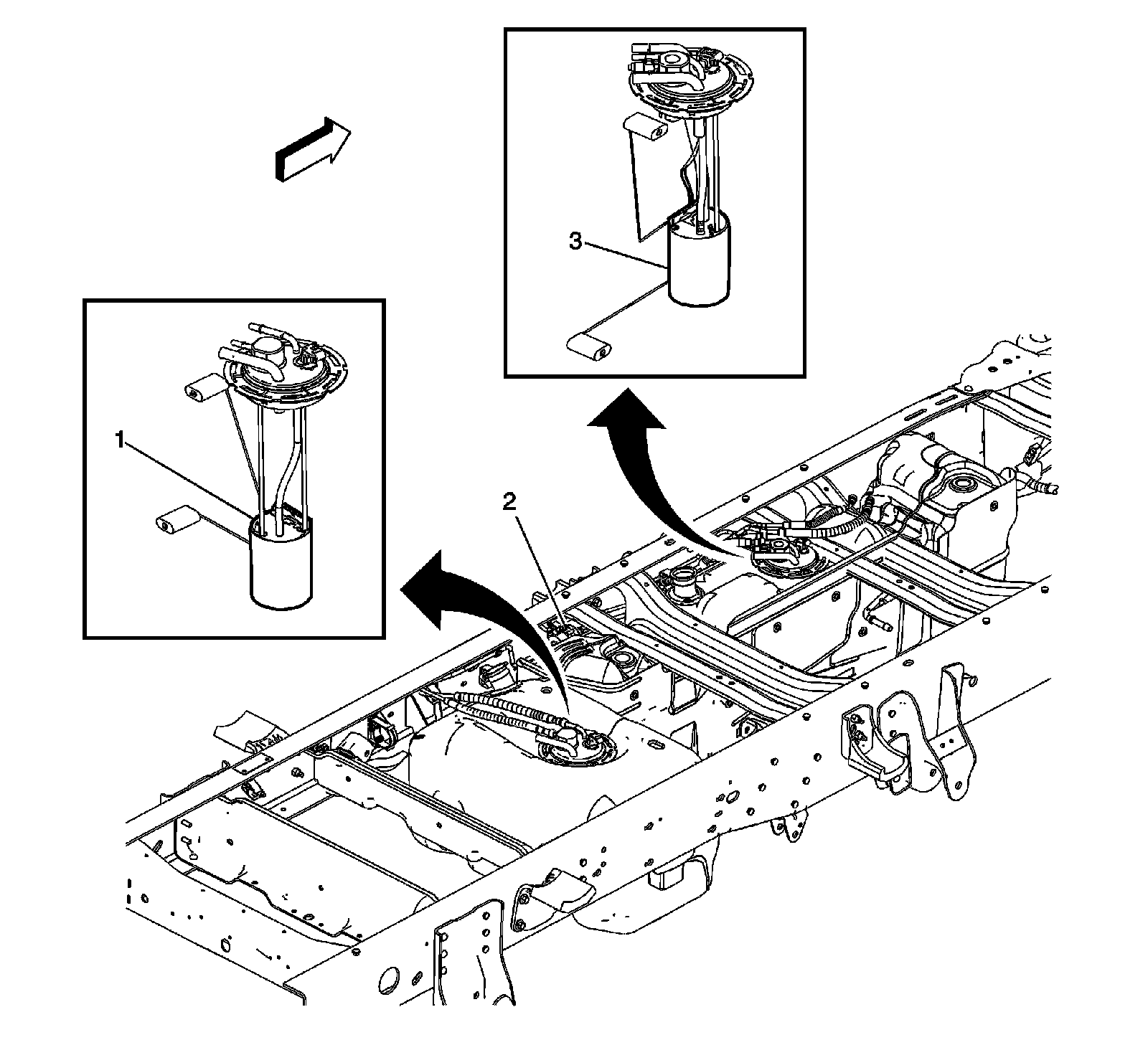 3

1

2