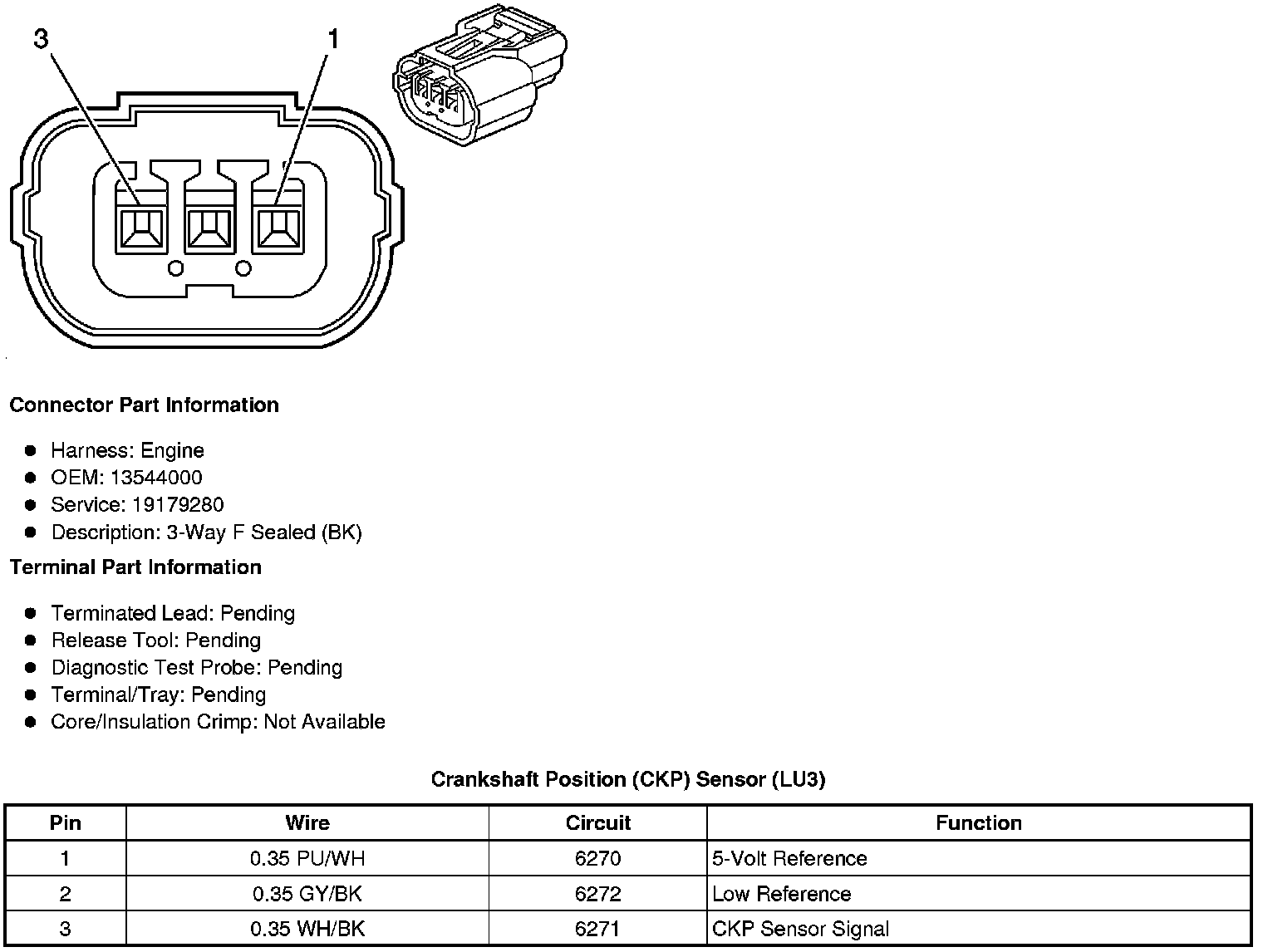 3
1

Connector Part Information

- Harness: Engine
- OEM: 13544000
- Service: 19179280
- Description: 3-Way F Sealed (BK)

Terminal Part Information

- Terminated Lead: Pending
- Release Tool: Pending
- Diagnostic Test Probe: Pending
- Terminal/Tray: Pending
- Core/Insulation Crimp: Not Available

Crankshaft Position (CKP) Sensor (LU3)

| Pin | Wire | Circuit | Function |
|---|---|---|---|
| 1 | 0.35 PU/WH | 6270 | 5-Volt Reference |
| 2 | 0.35 GY/BK | 6272 | Low Reference |
| 3 | 0.35 WH/BK | 6271 | CKP Sensor Signal |