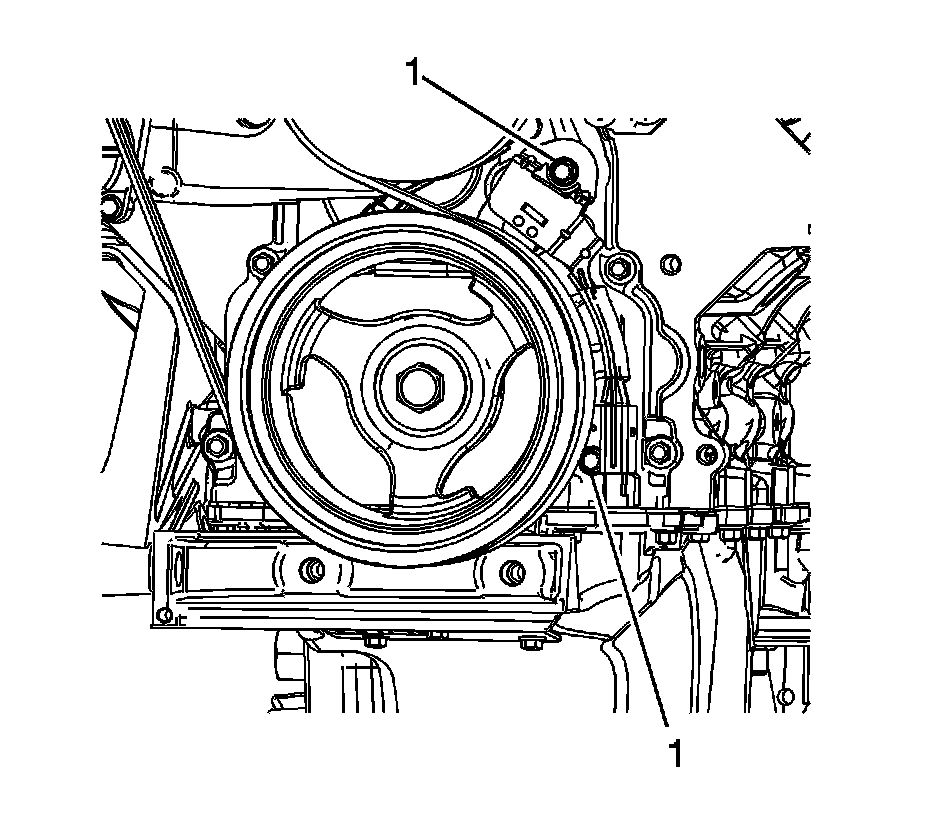 1

1