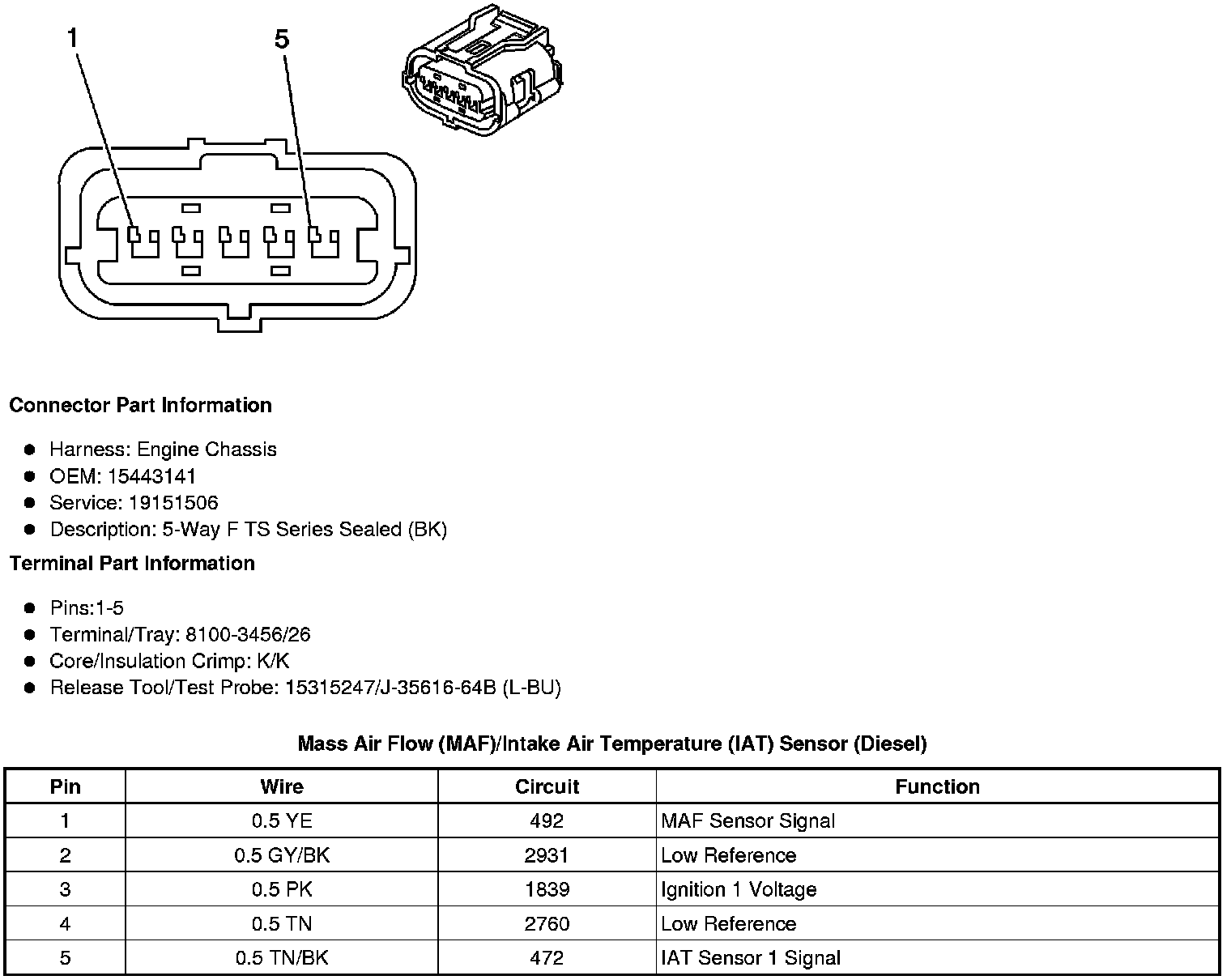 1

5

Connector Part Information

- Harness: Engine Chassis
- OEM: 15443141
- Service: 19151506
- Description: 5-Way F TS Series Sealed (BK)

Terminal Part Information

- Pins:1-5
- Terminal/Tray: 8100-3456/26
- Core/Insulation Crimp: K/K
- Release Tool/Test Probe: 15315247/J-35616-64B (L-BU)

Mass Air Flow (MAF)/Intake Air Temperature (IAT) Sensor (Diesel)

| Pin | Wire | Circuit | Function |
|---|---|---|---|
| 1 | 0.5 YE | 492 | MAF Sensor Signal |
| 2 | 0.5 GY/BK | 2931 | Low Reference |
| 3 | 0.5 PK | 1839 | Ignition 1 Voltage |
| 4 | 0.5 TN | 2760 | Low Reference |
| 5 | 0.5 TN/BK | 472 | IAT Sensor 1 Signal |