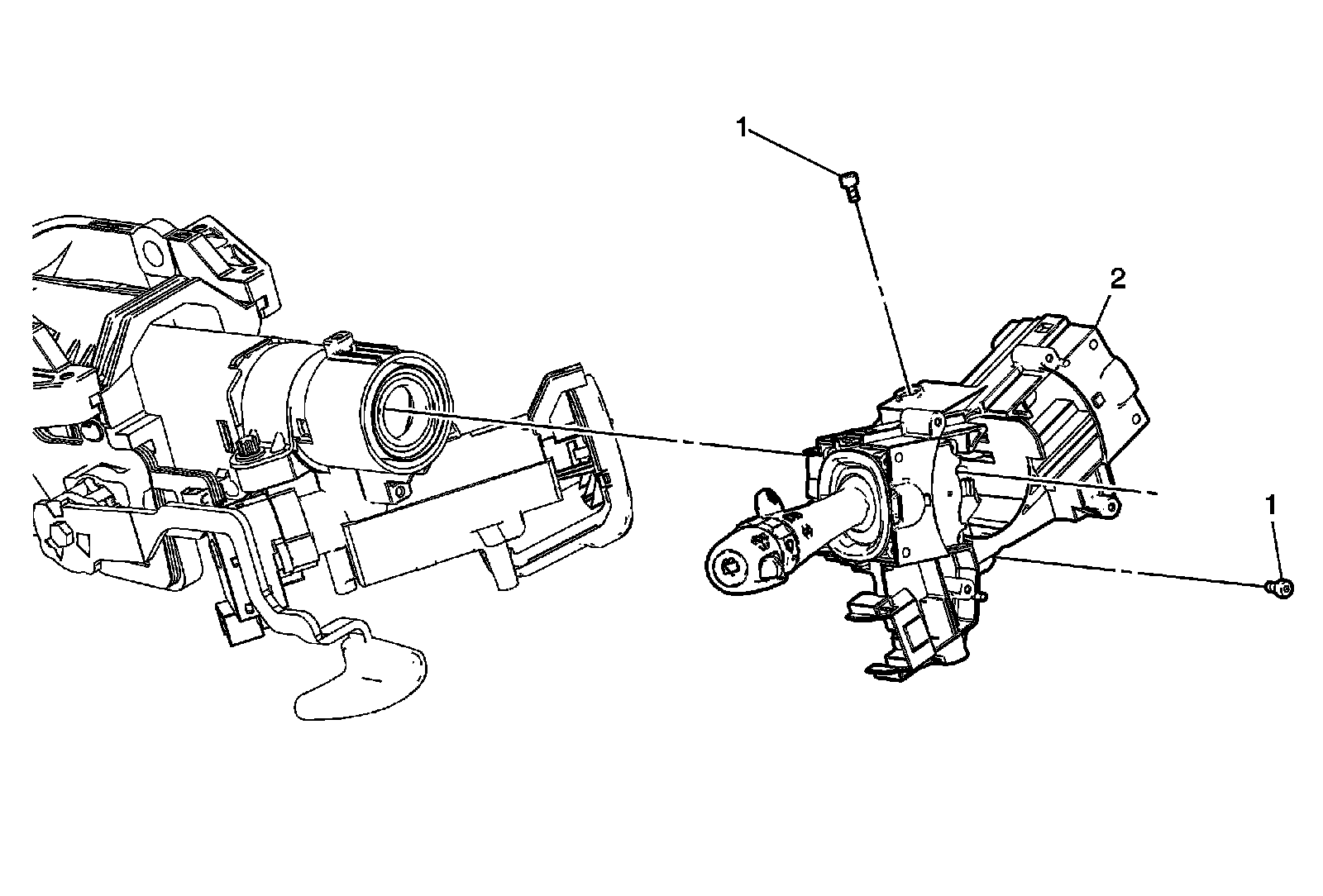 1
2
1