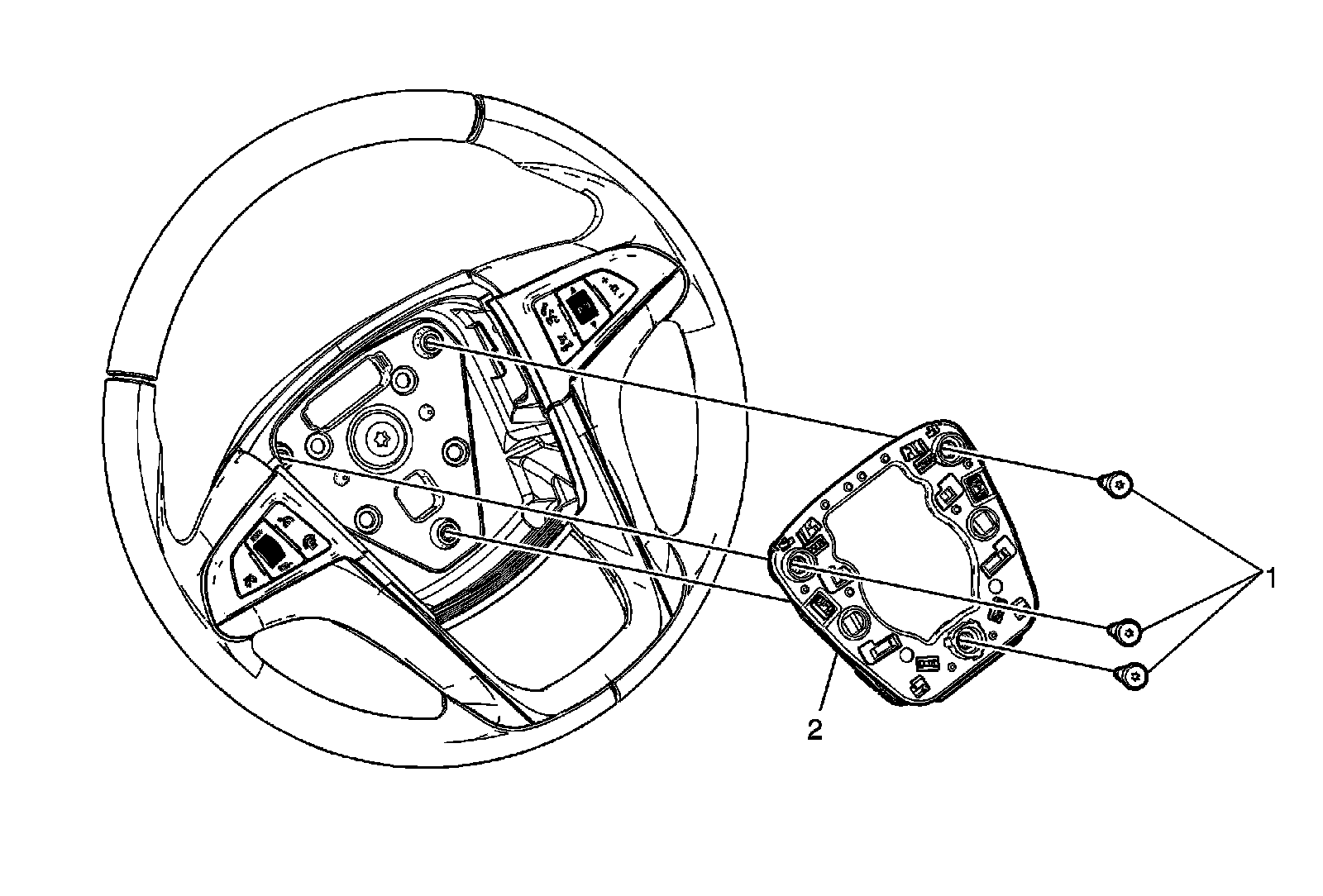 1
2