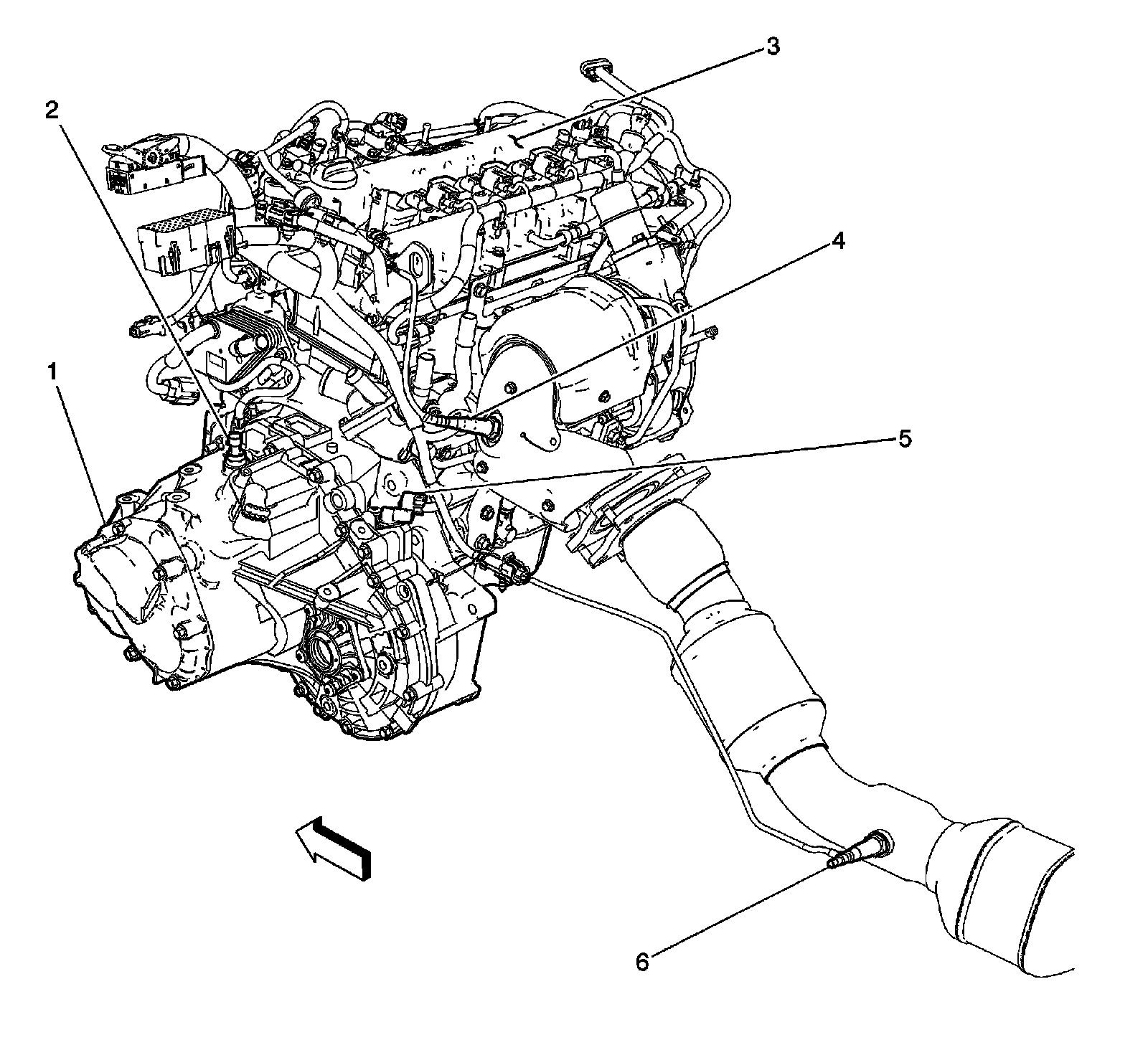 3
2
4
1
5
6