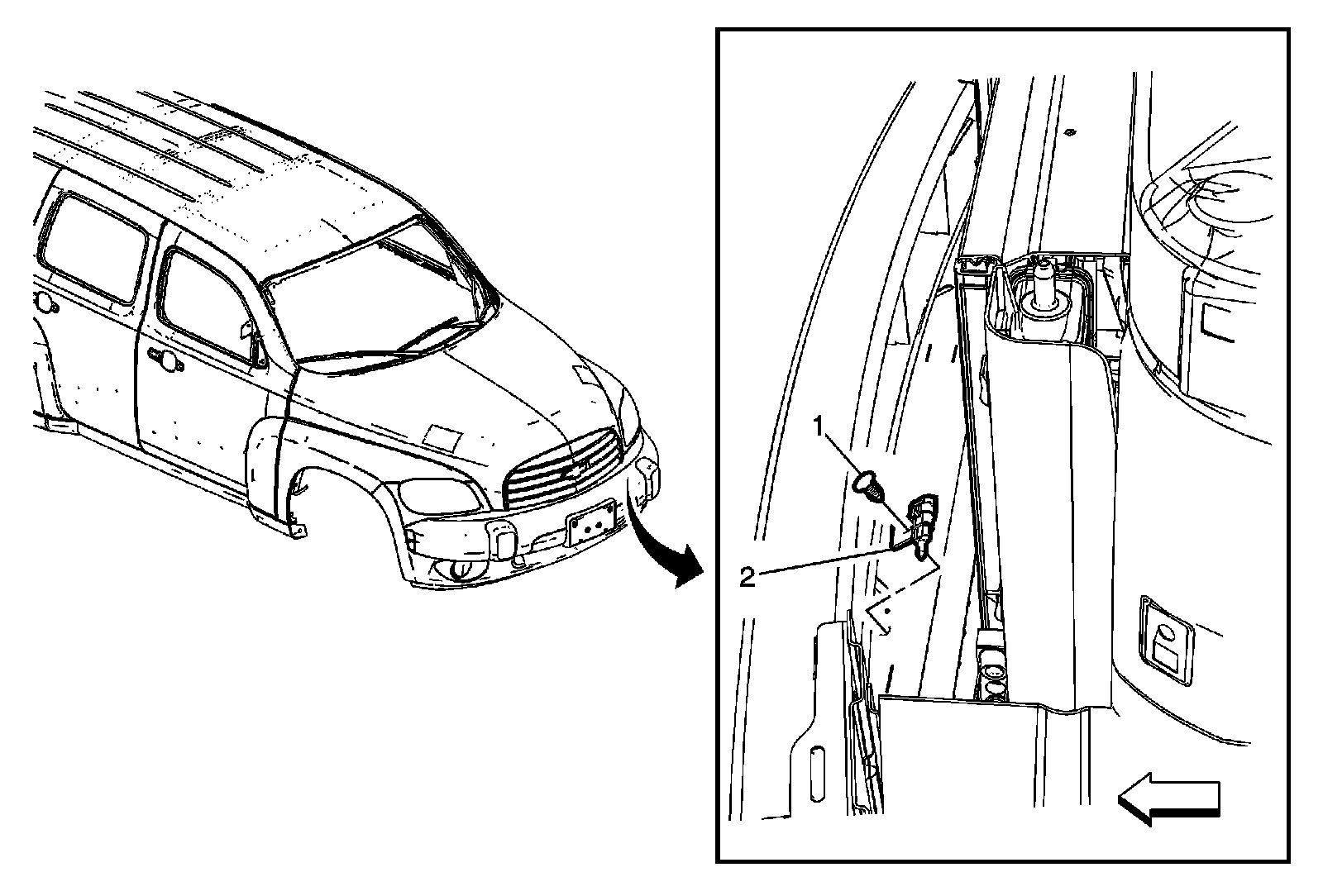 1
2