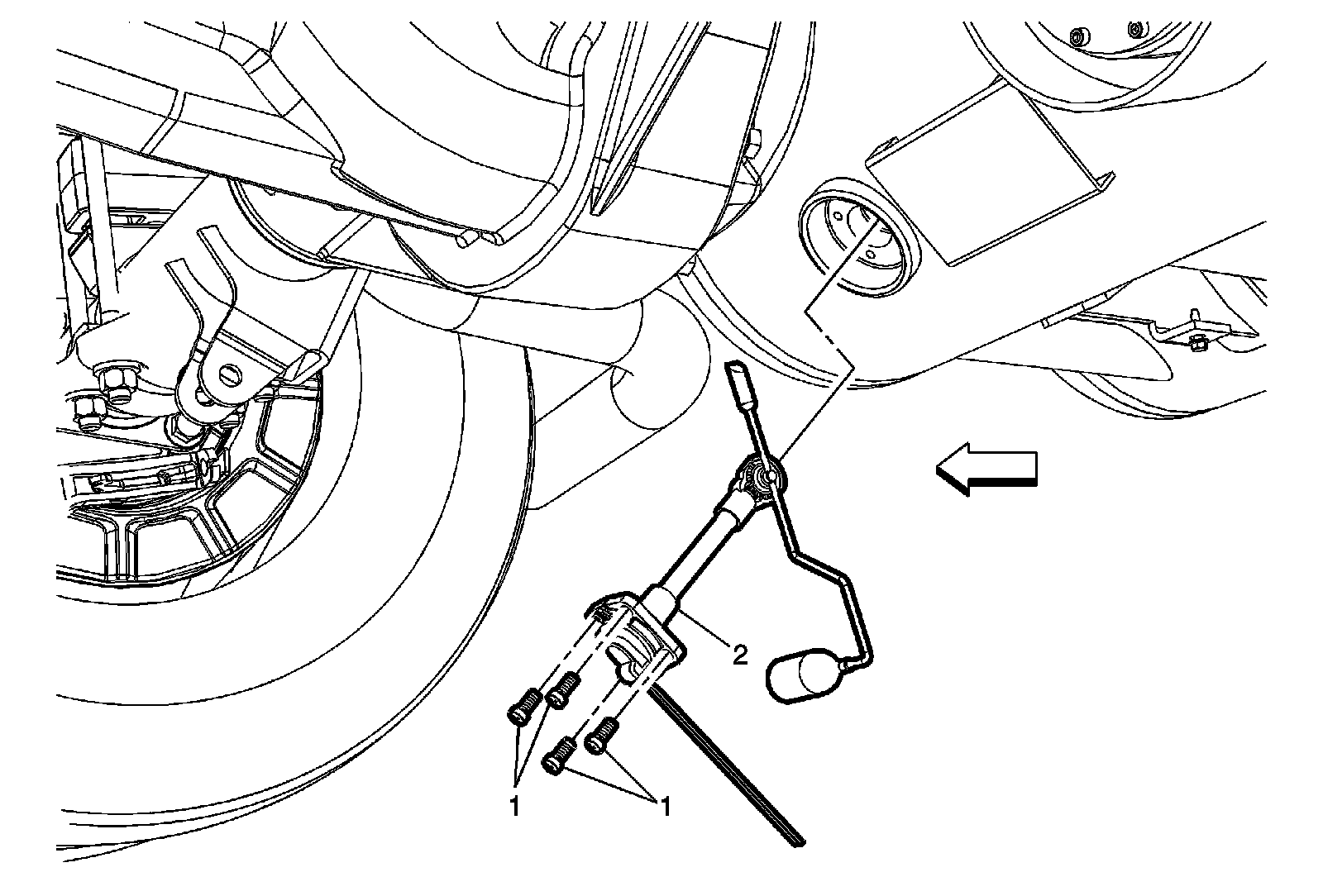 2

1

1