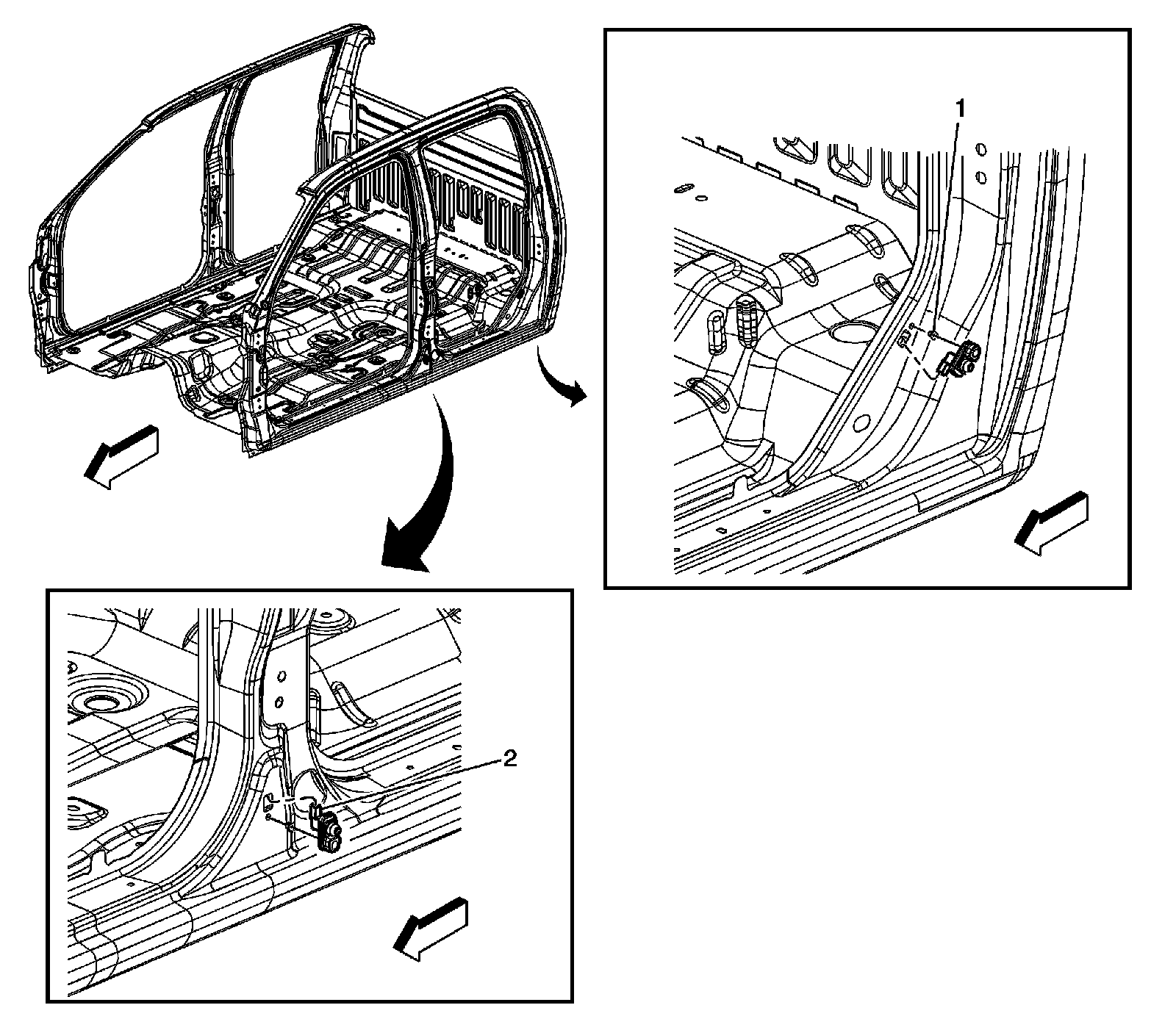 1

2