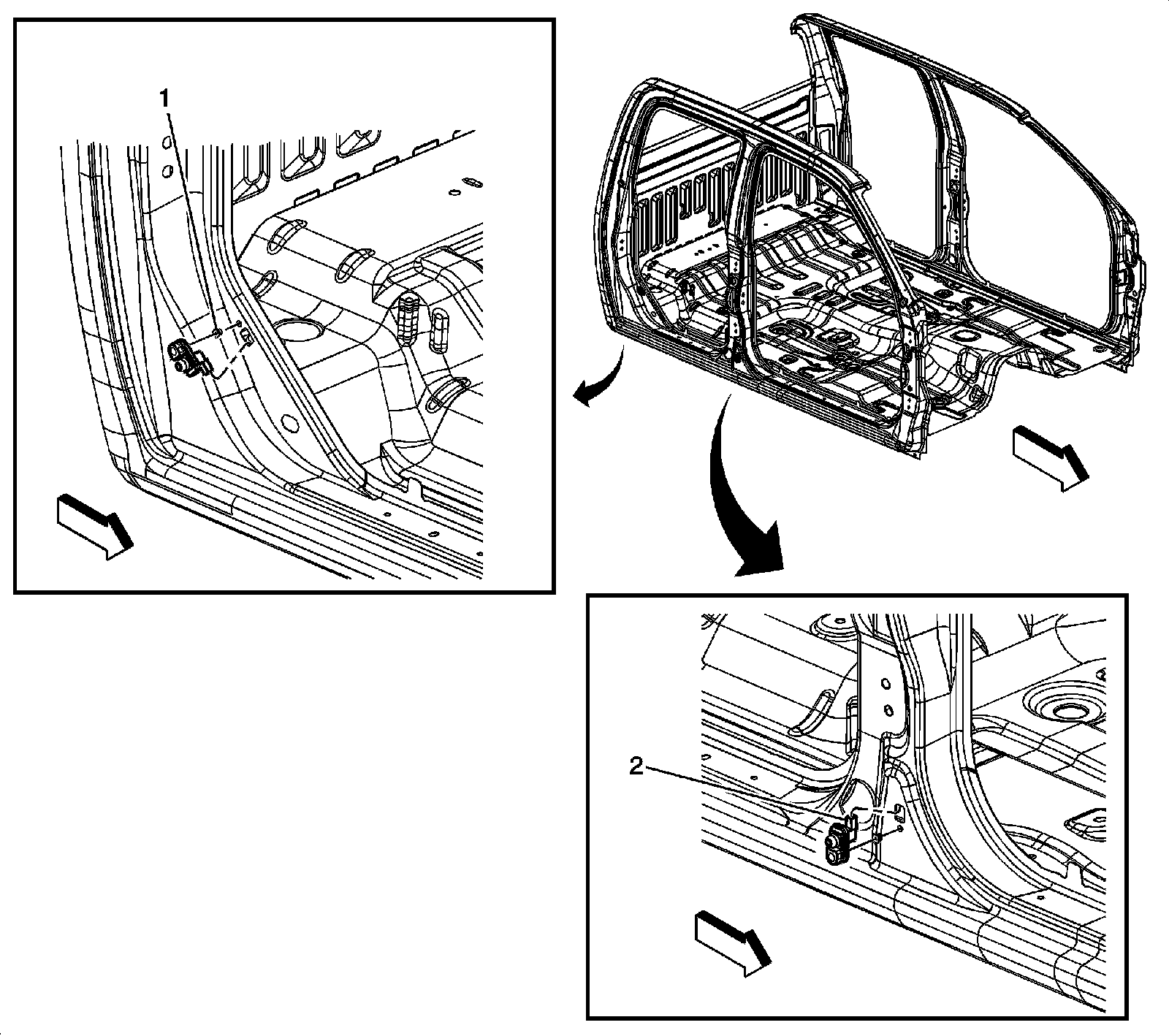 1

2