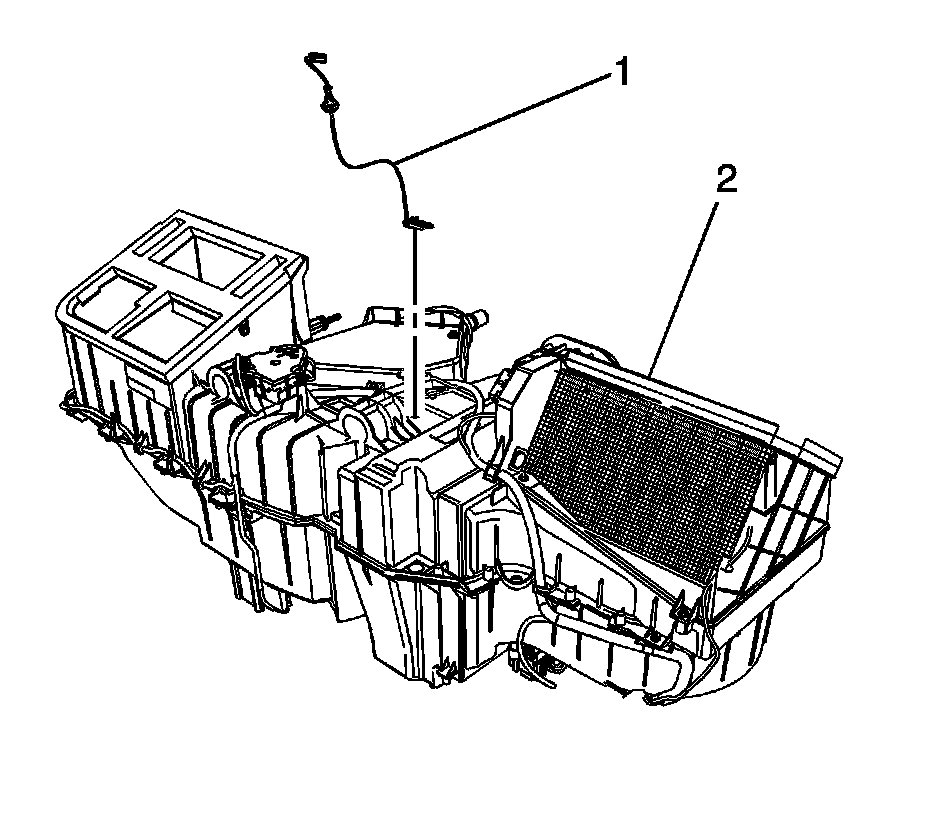 1
2