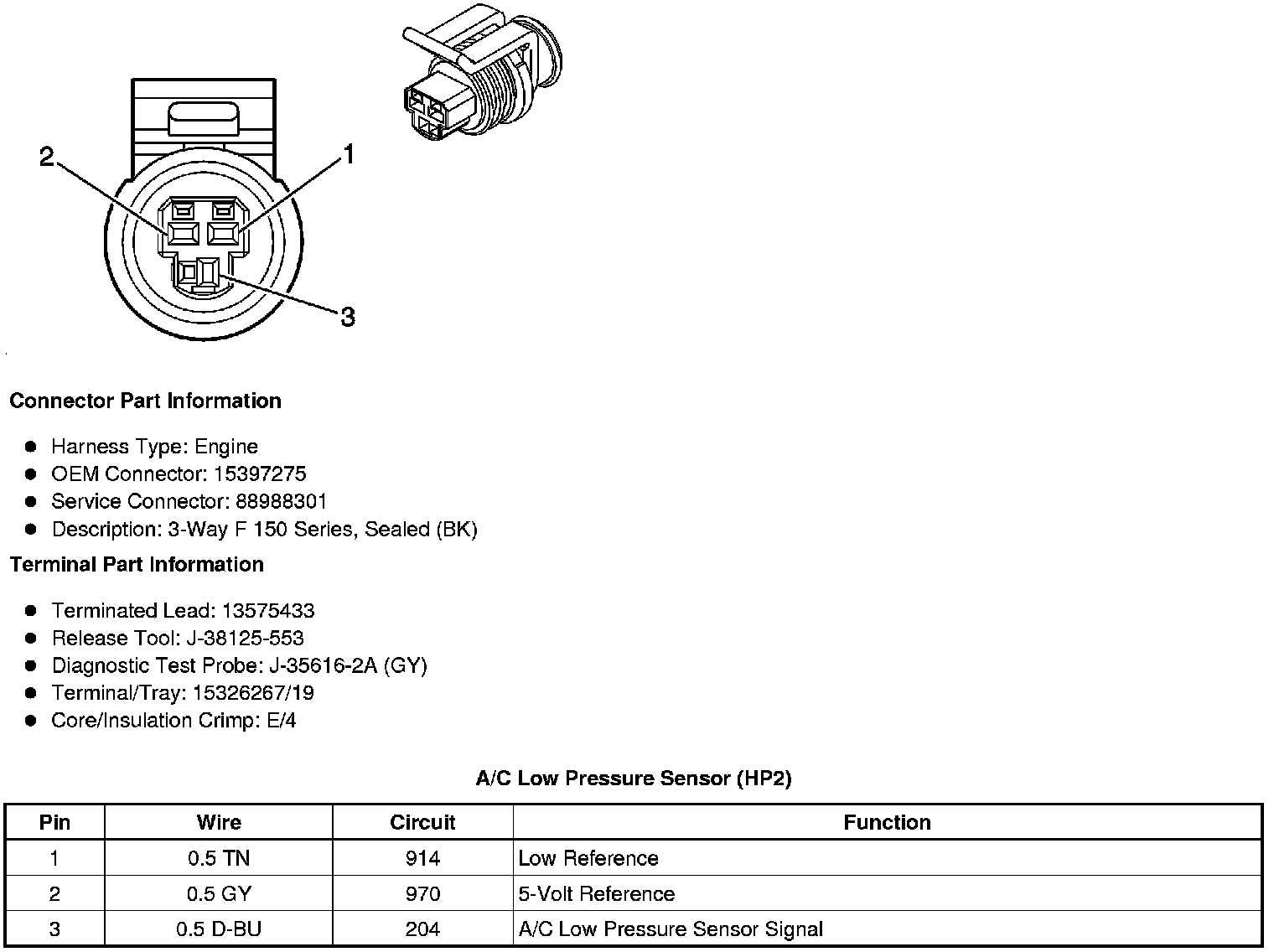 2
1
3

Connector Part Information

- Harness Type: Engine
- OEM Connector: 15397275
- Service Connector: 88988301
- Description: 3-Way F 150 Series, Sealed (BK)

Terminal Part Information

- Terminated Lead: 13575433
- Release Tool: J-38125-553
- Diagnostic Test Probe: J-35616-2A (GY)
- Terminal/Tray: 15326267/19
- Core/Insulation Crimp: E/4

A/C Low Pressure Sensor (HP2)

| Pin | Wire | Circuit | Function |
|---|---|---|---|
| 1 | 0.5 TN | 914 | Low Reference |
| 2 | 0.5 GY | 970 | 5-Volt Reference |
| 3 | 0.5 D-BU | 204 | A/C Low Pressure Sensor Signal |