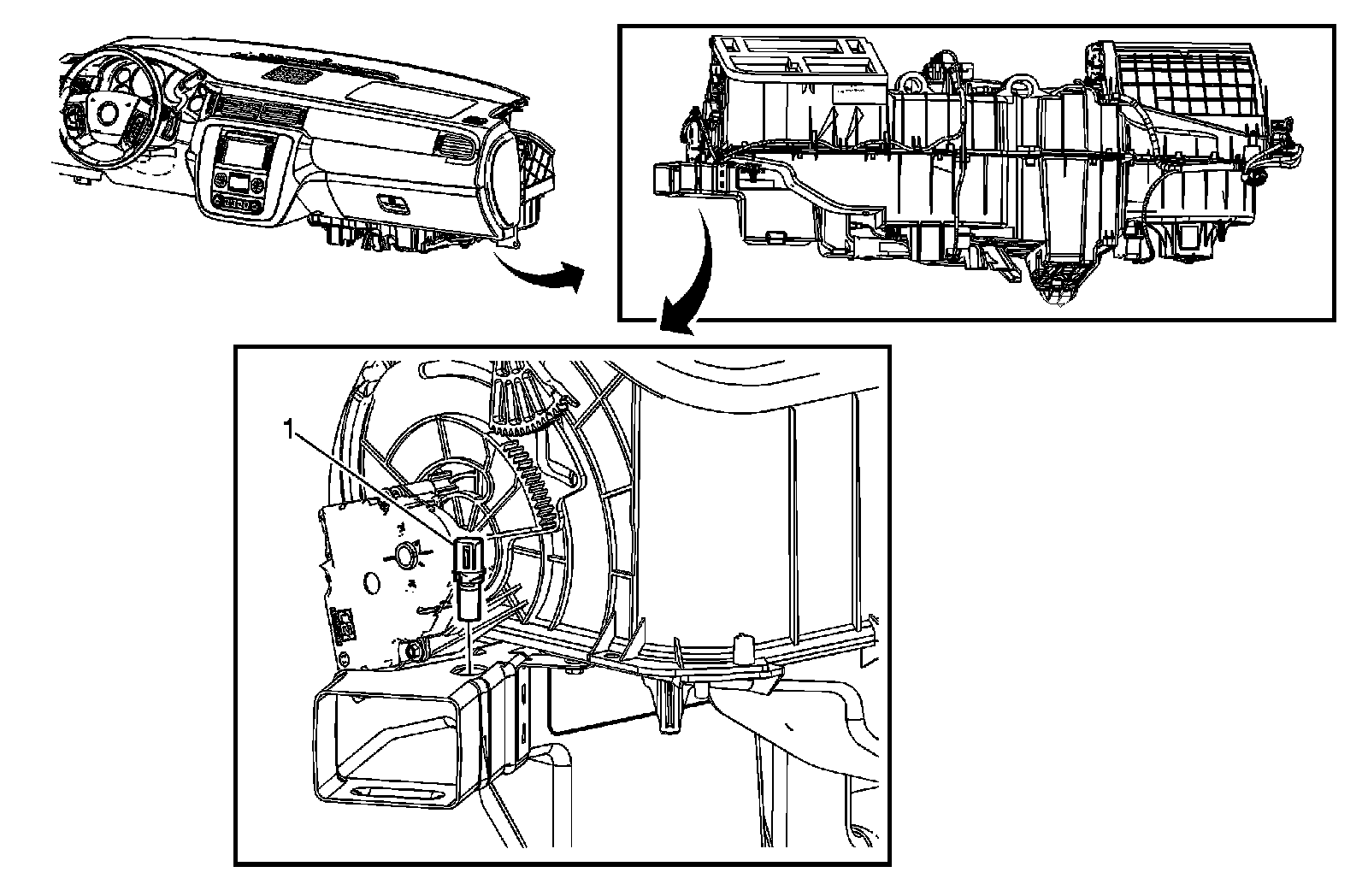 1