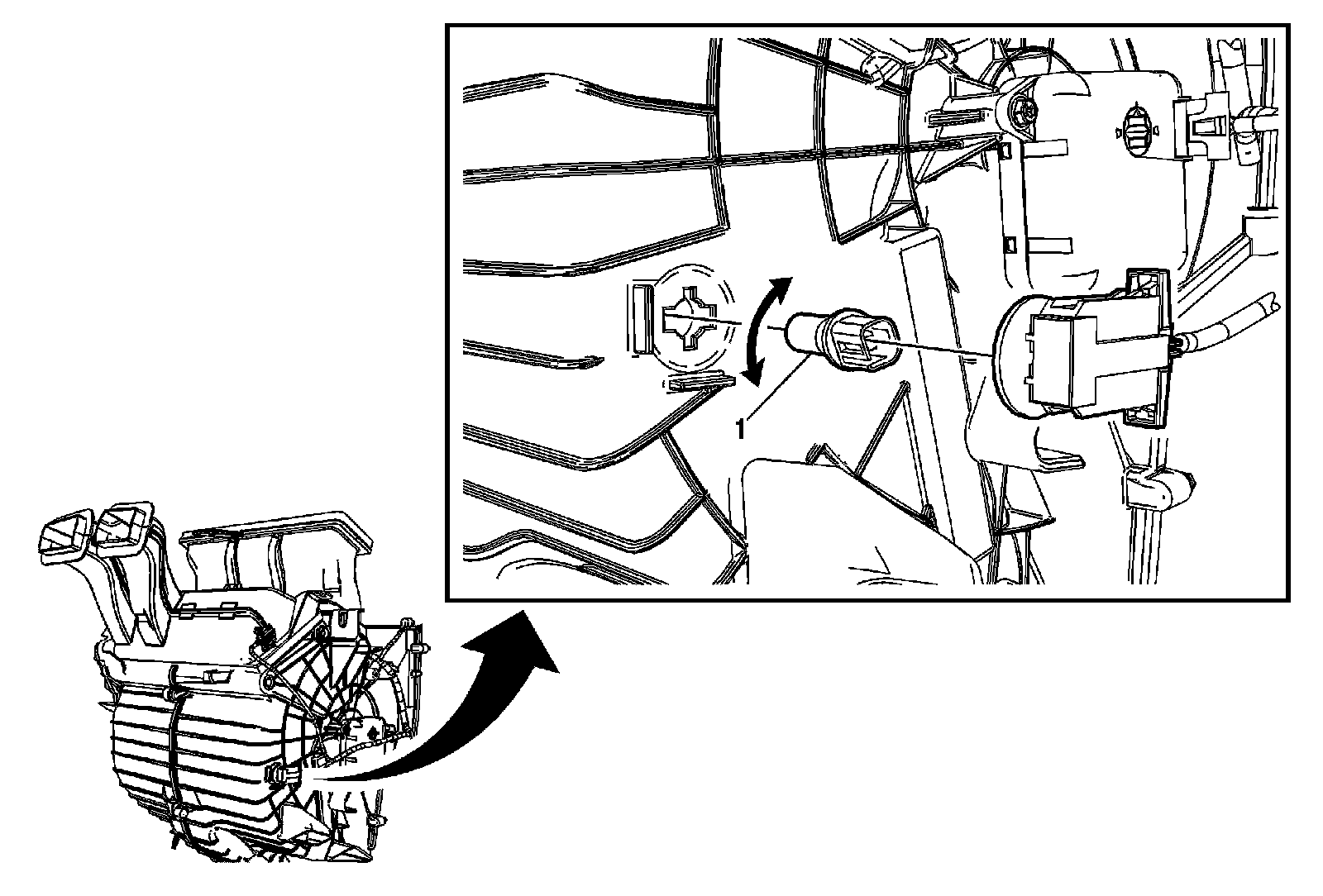 1