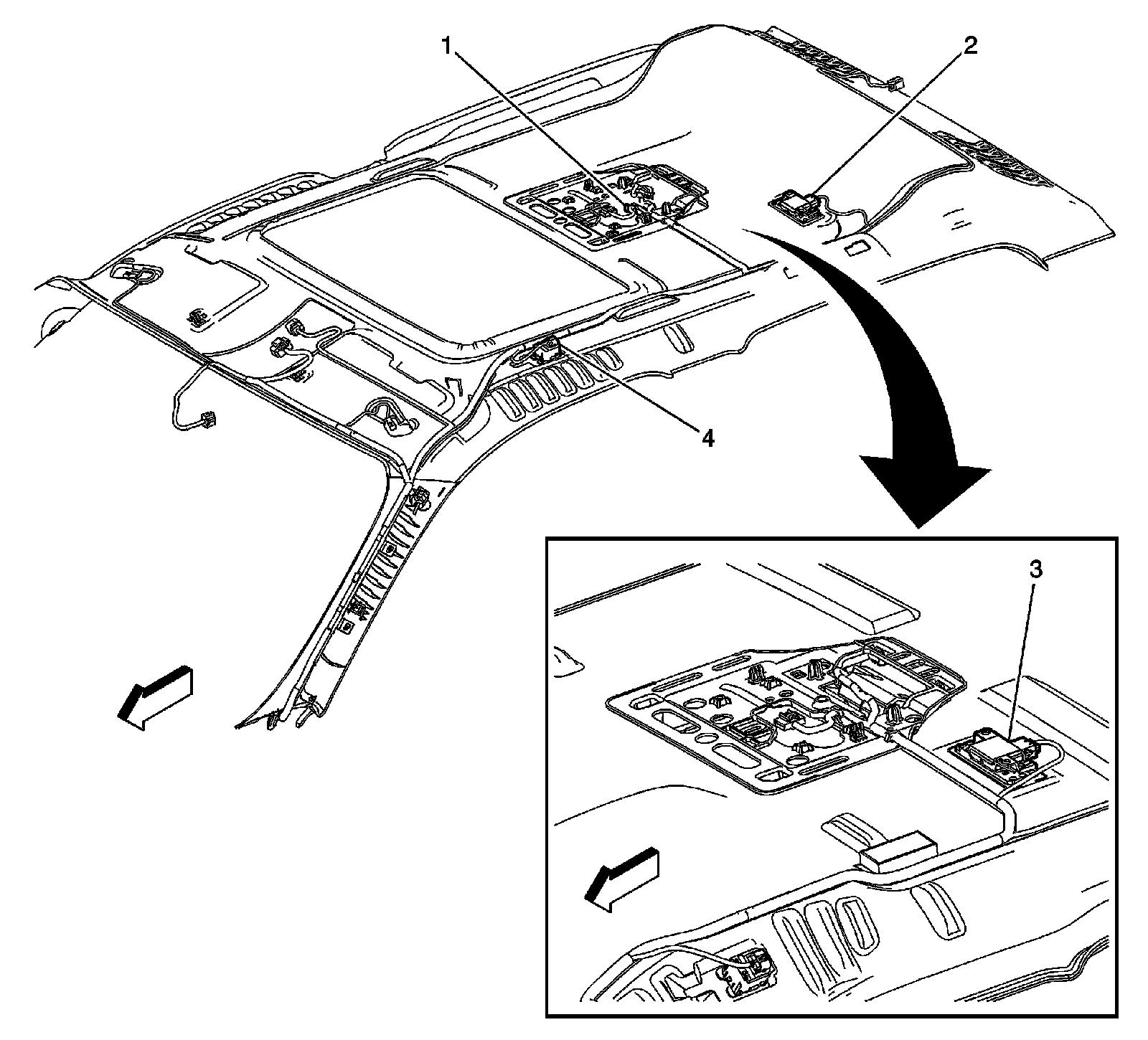 1
2
4
3