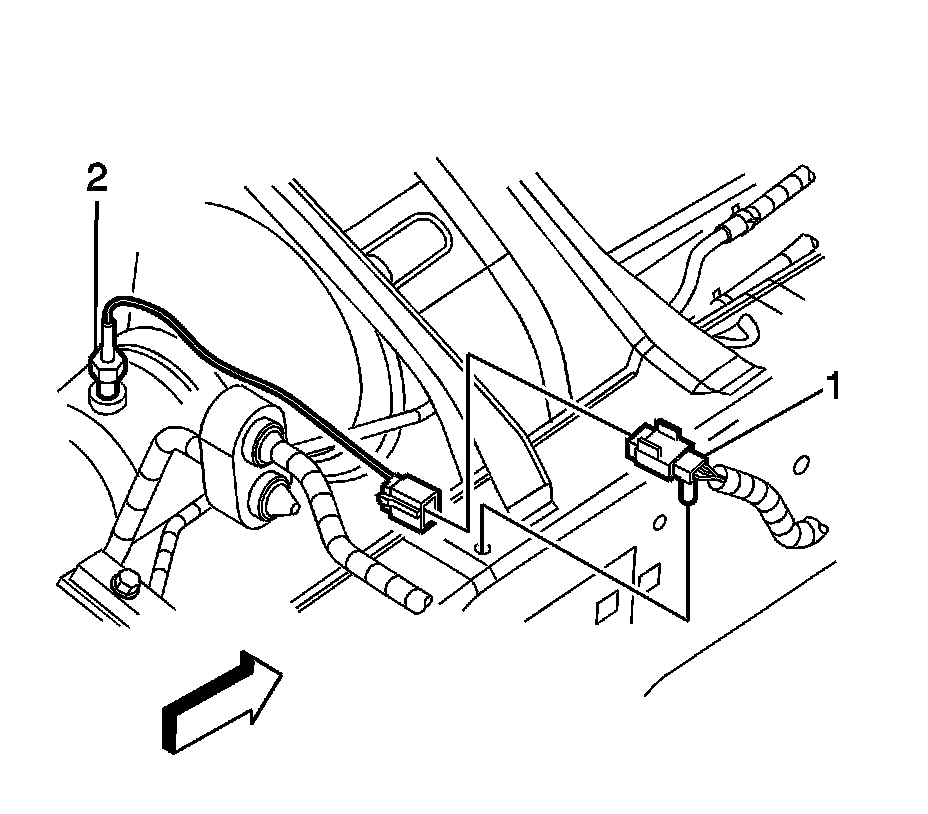 2

1