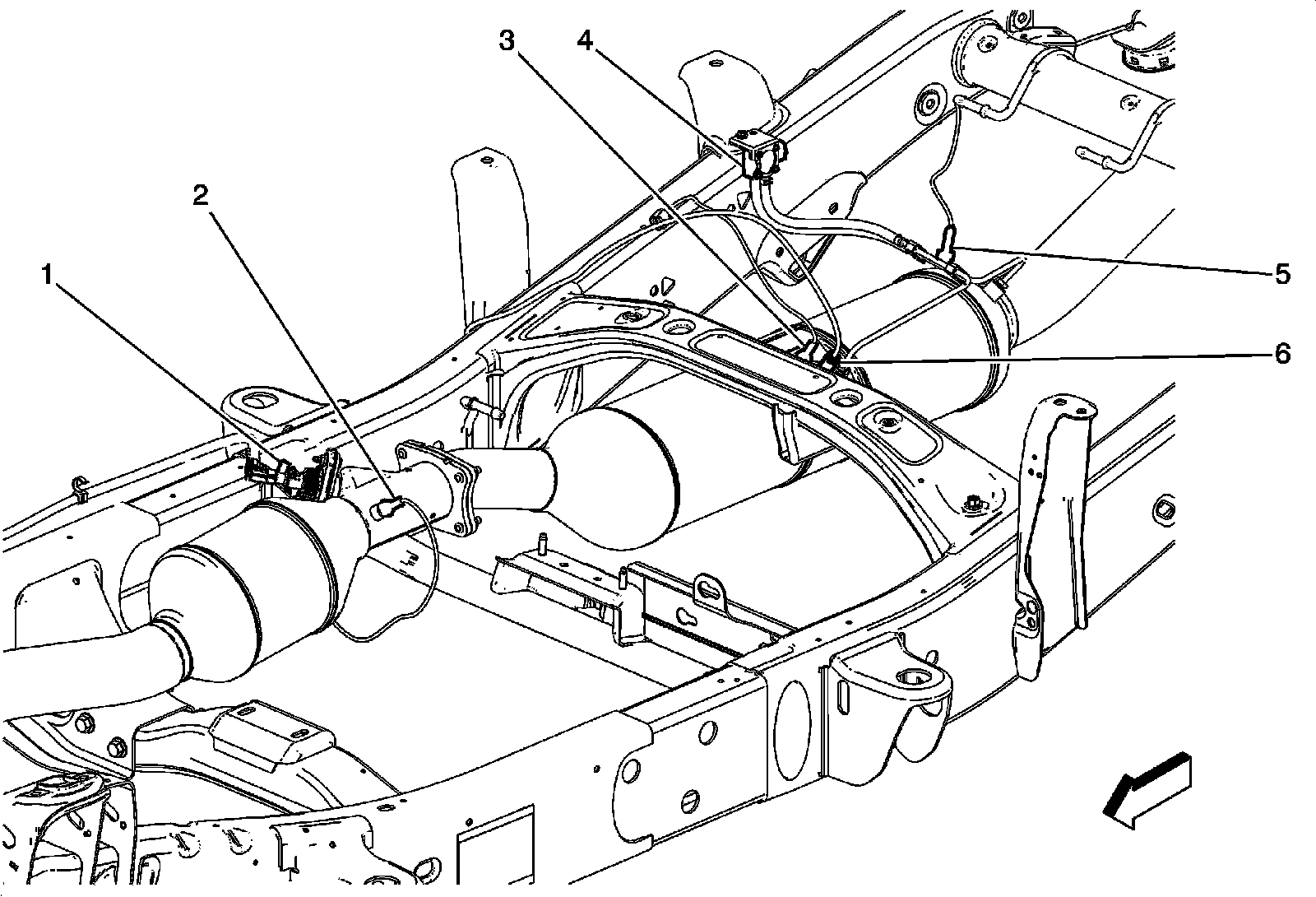 3
4
2
1
5
6