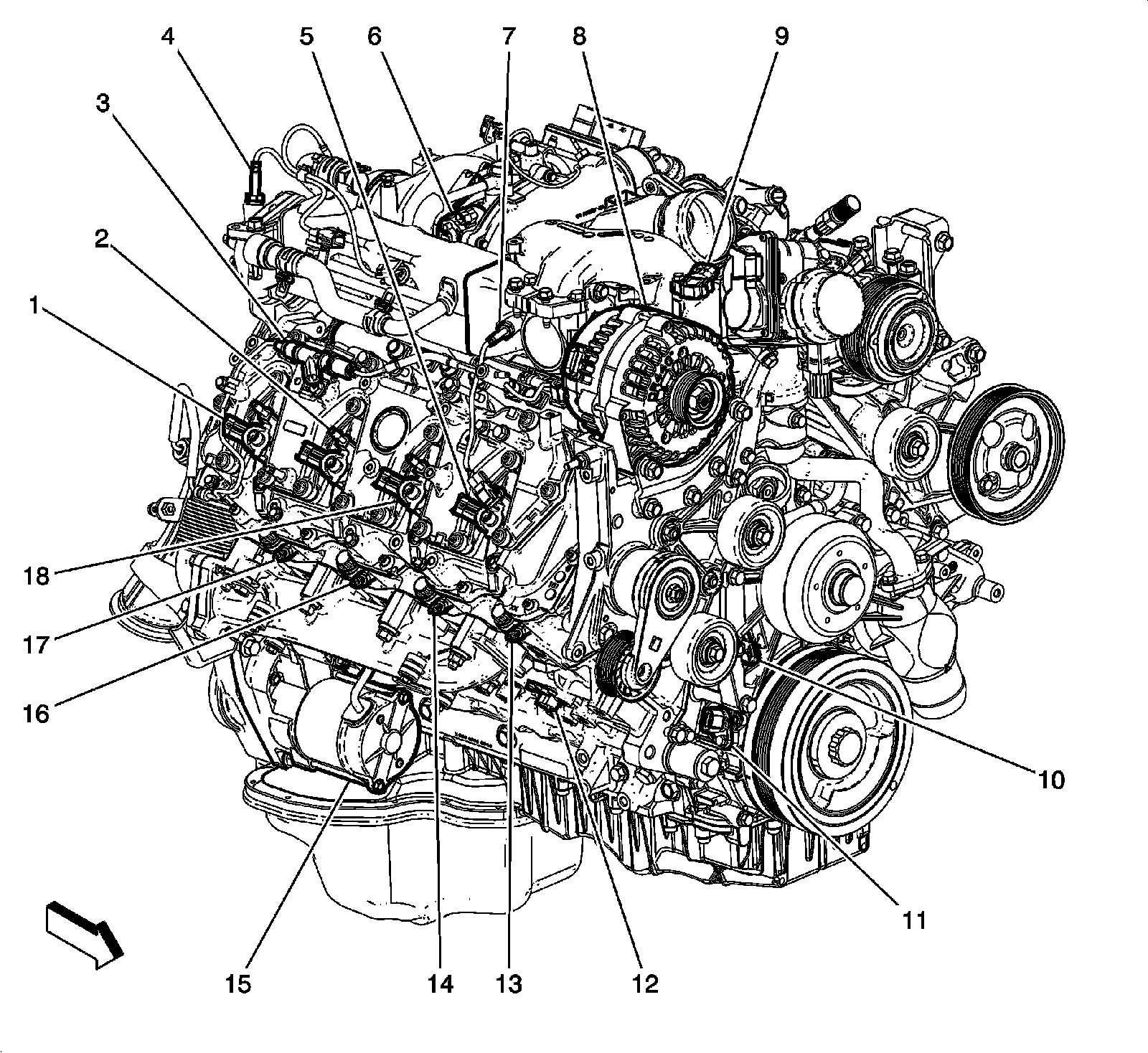 4
5
6
7
8
9
3
2
1
18
17
16
10
11
15
14
13
12