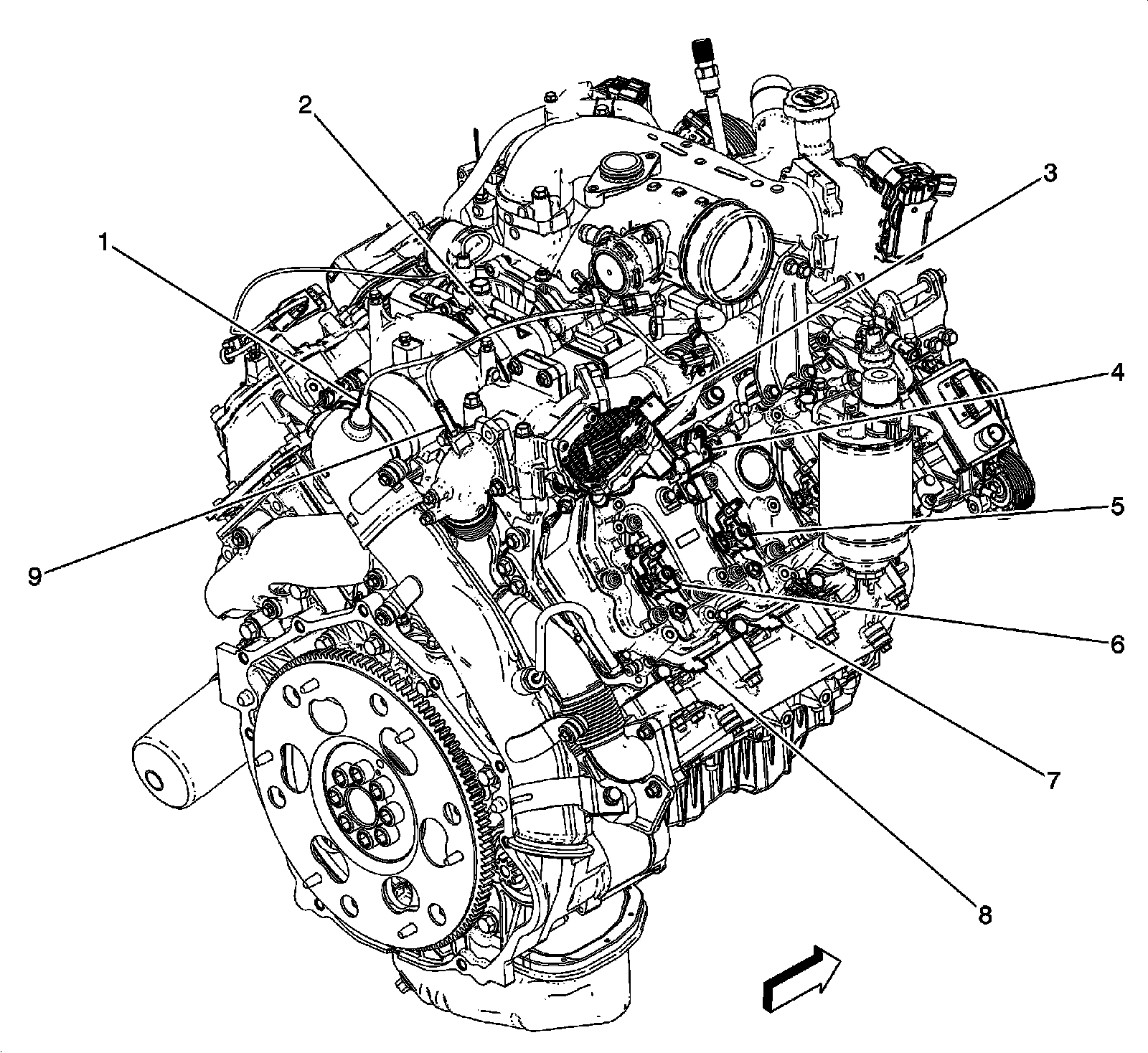 2
3
1
4
5
9
6
7
8