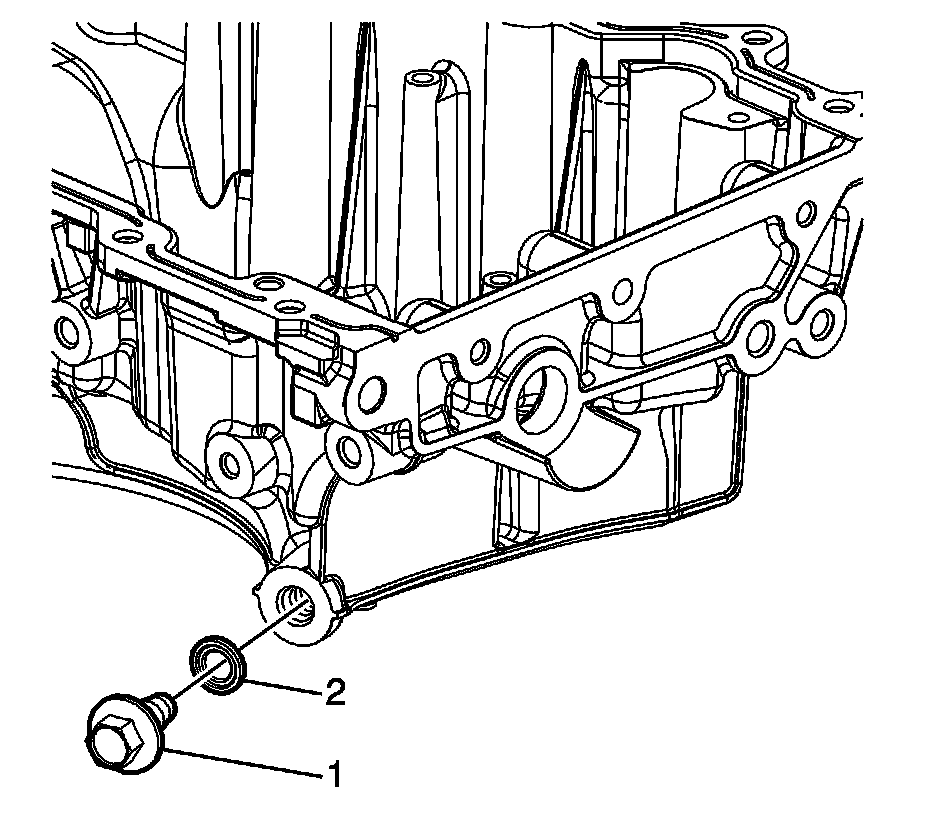 2

1