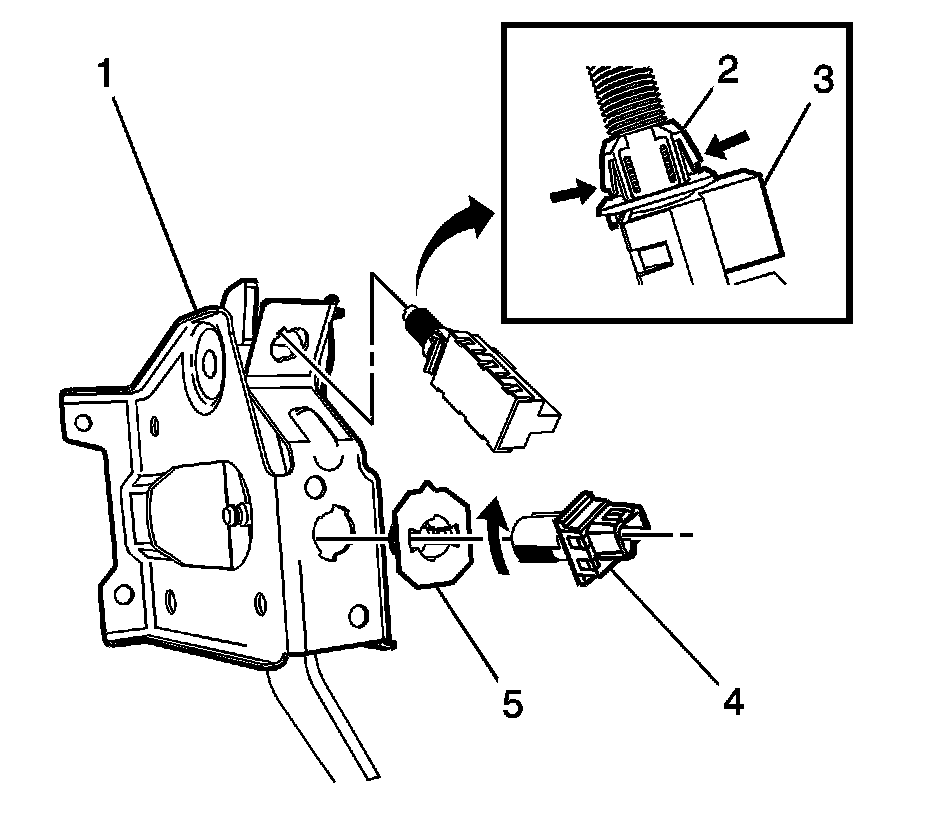 1
2
3
5
4