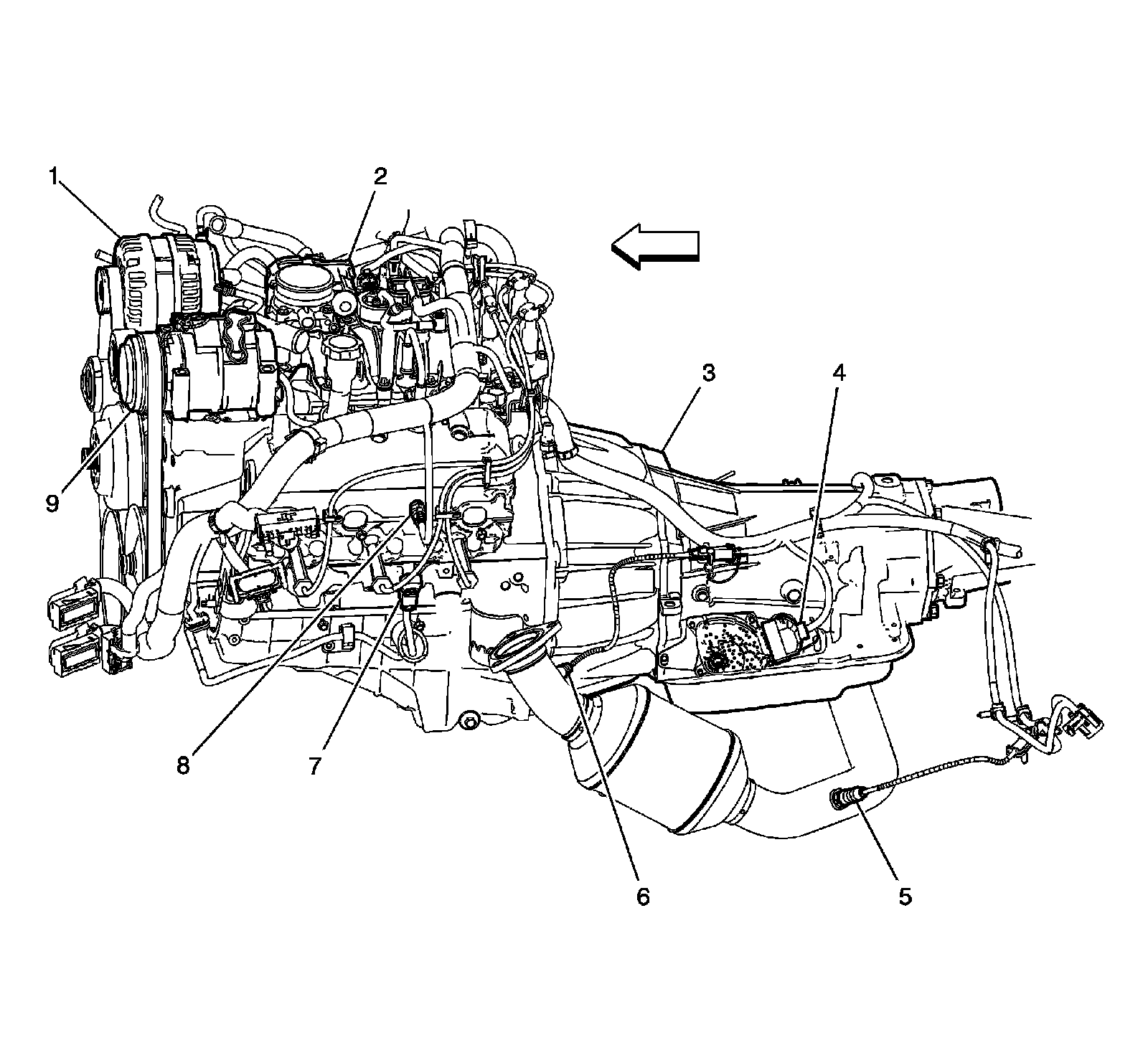 1
2
3
4
9
8
7
6
5