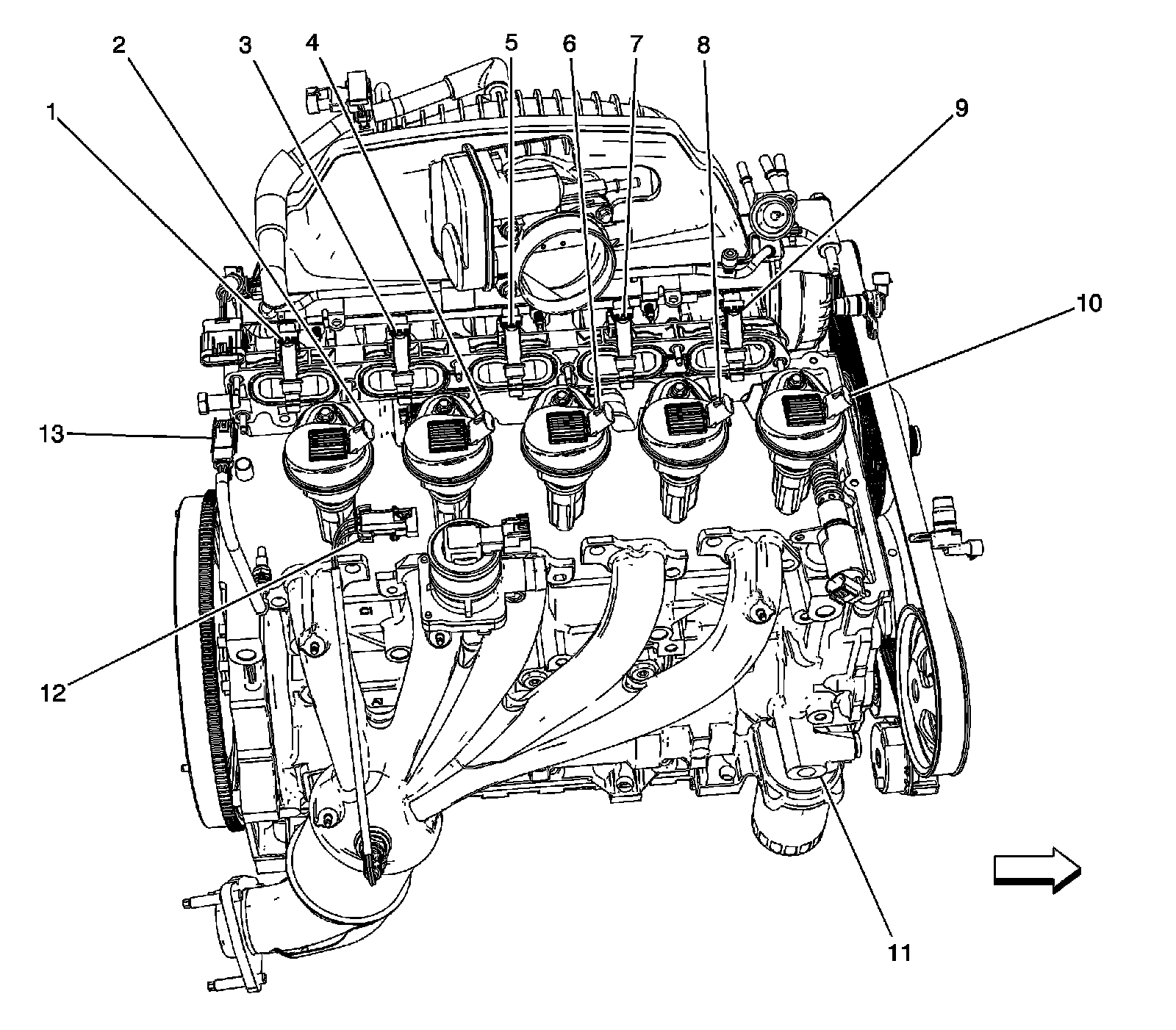 2
3
4
5
6
7
8
1
9
10
13
12
11