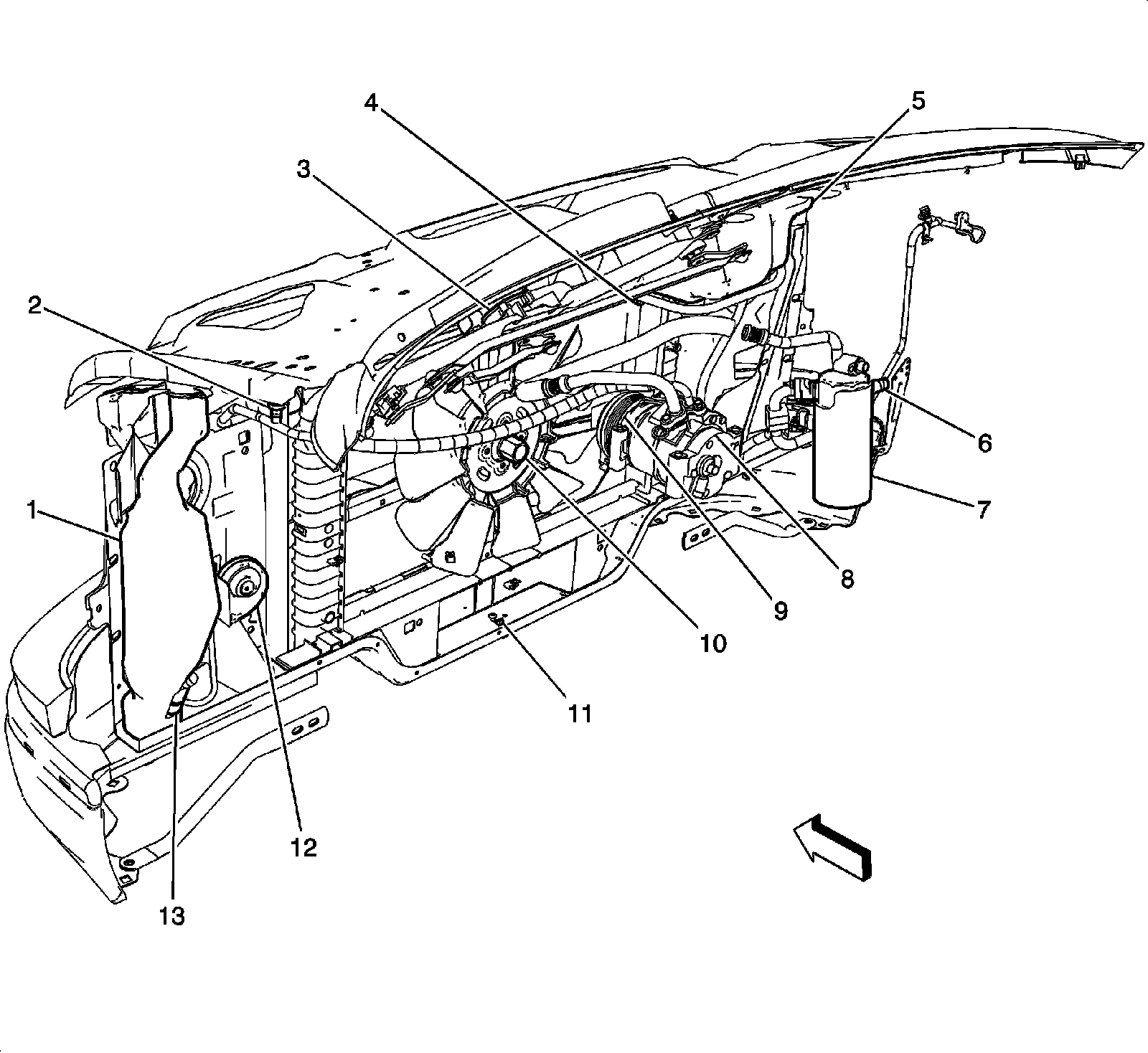 4
5
3
2
6
1
7
8
9
10
11
12
13