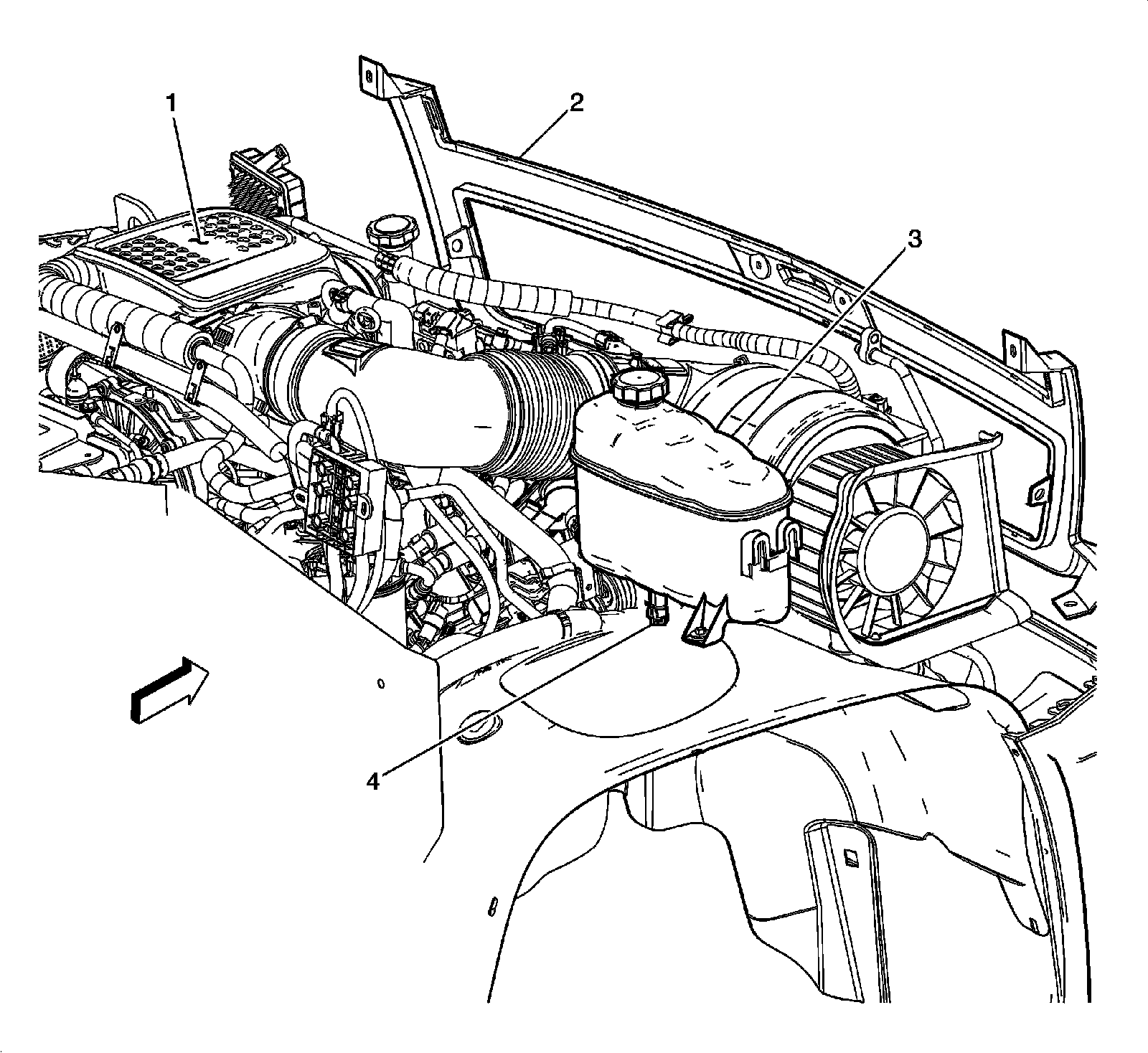 1
2
3
4