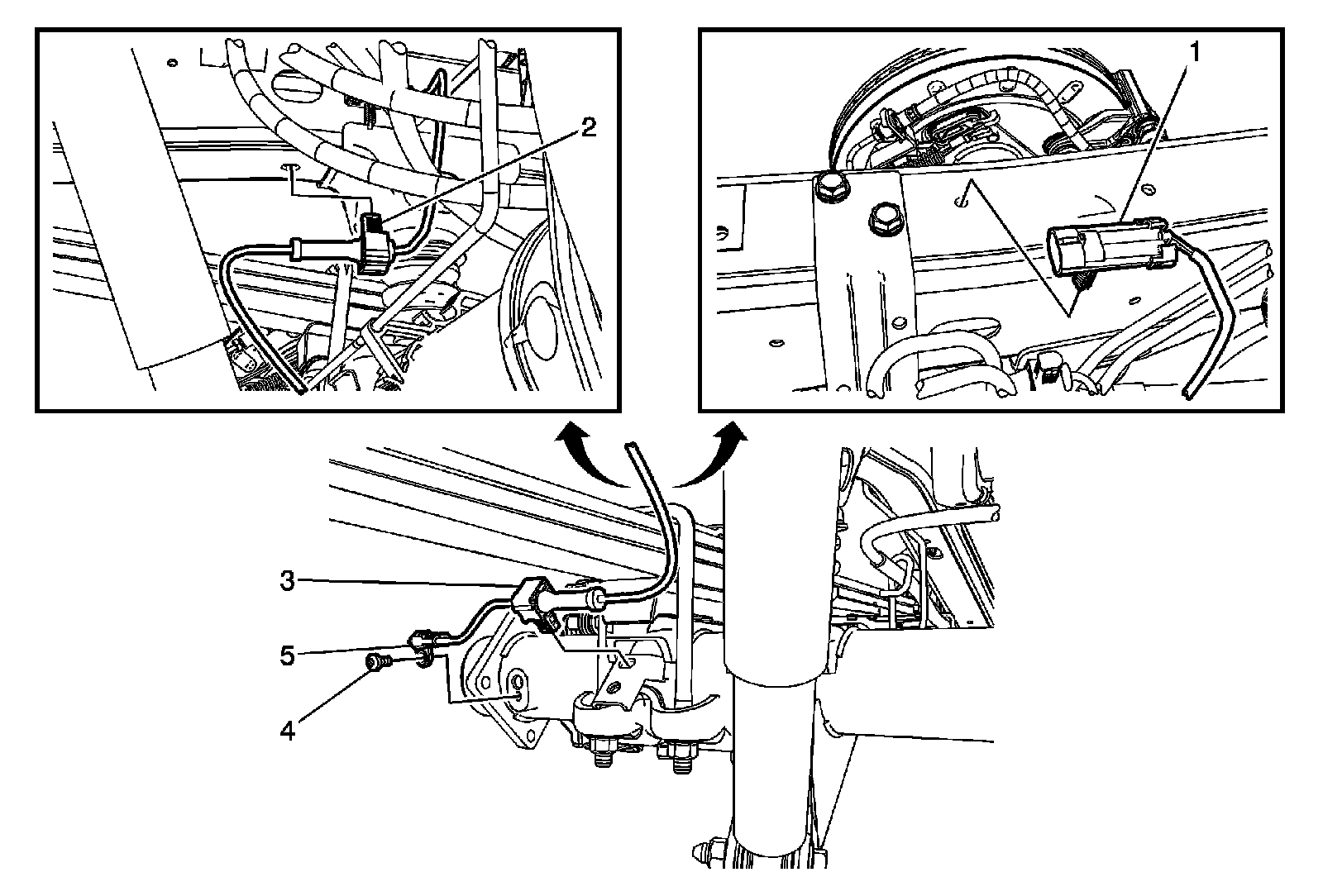 2

1

3

5

4