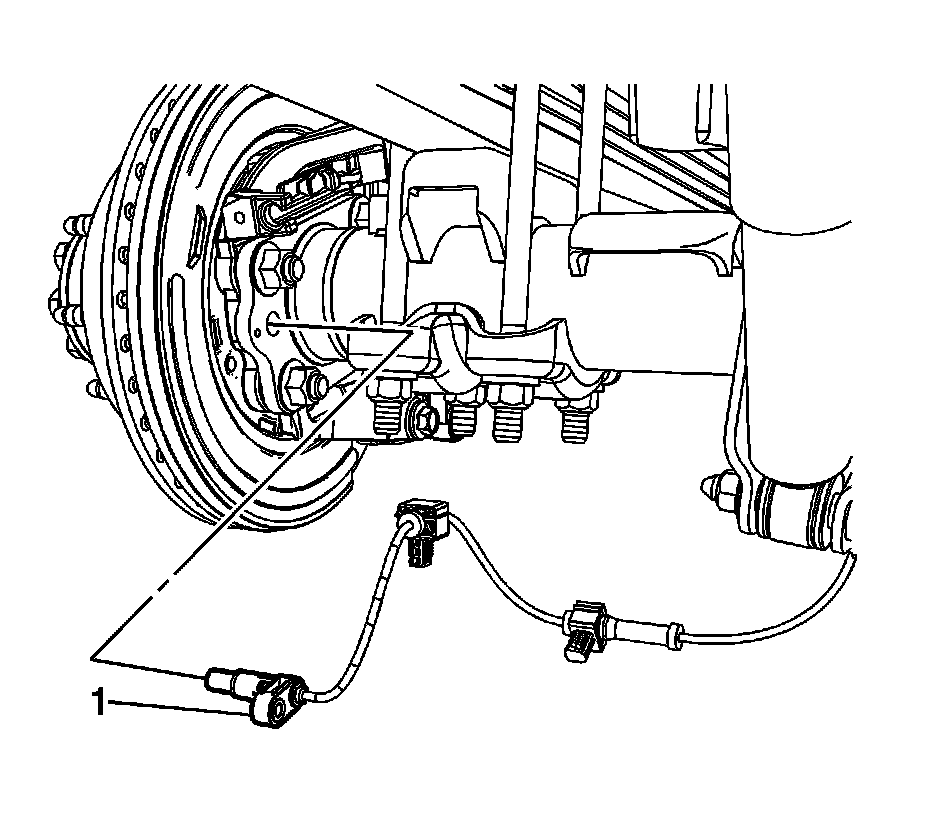 1