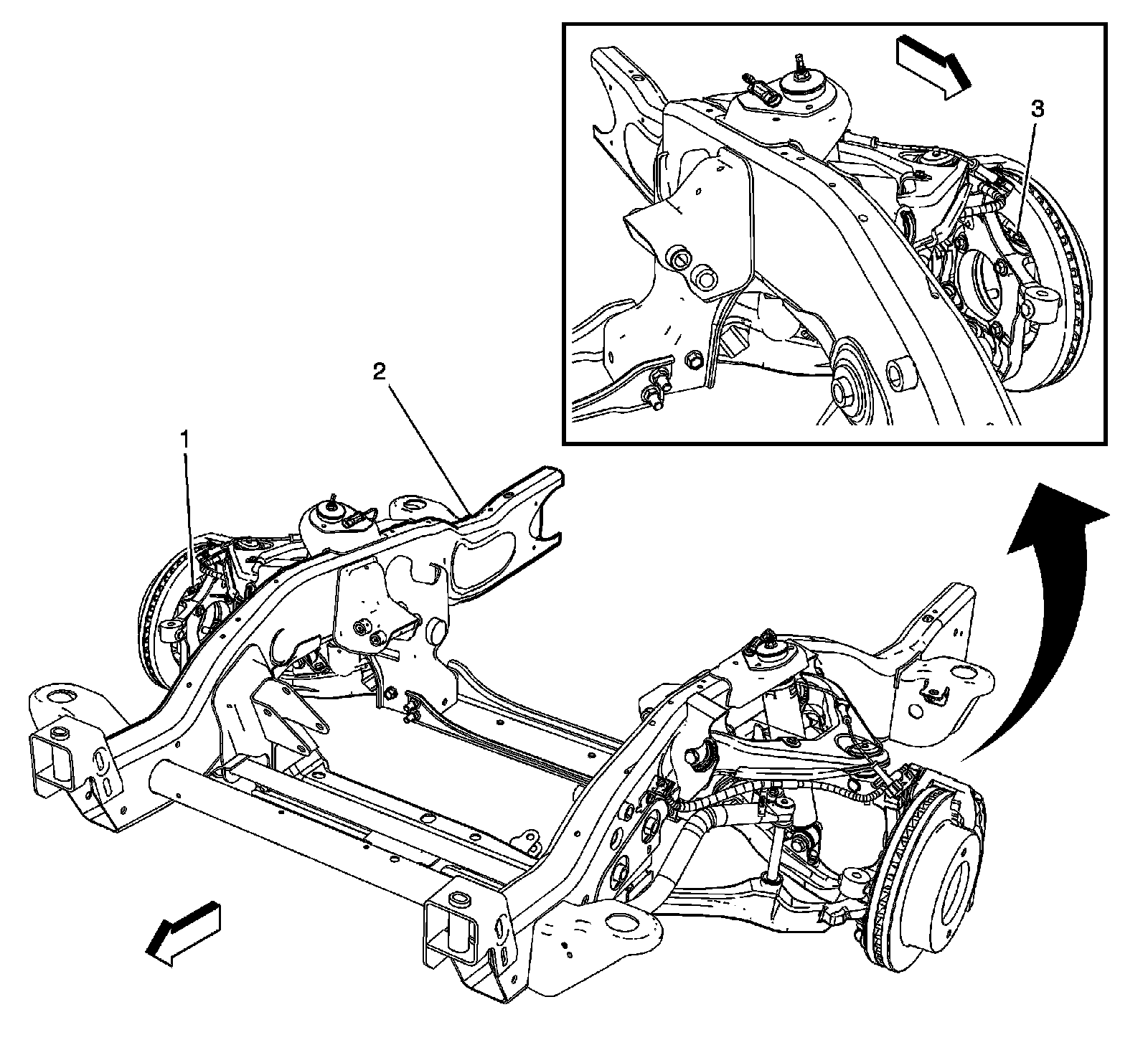 3

2

1