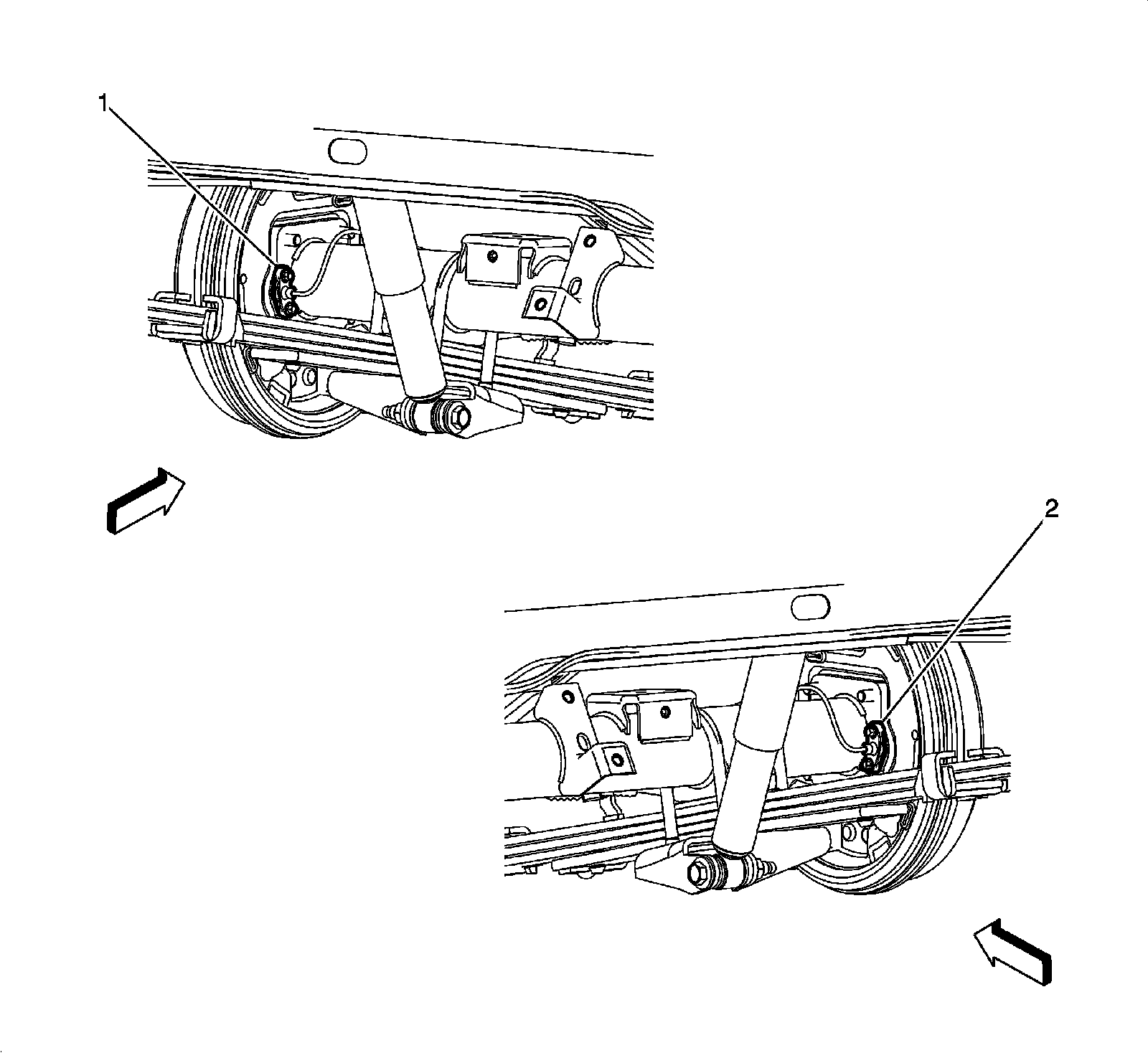 1

2