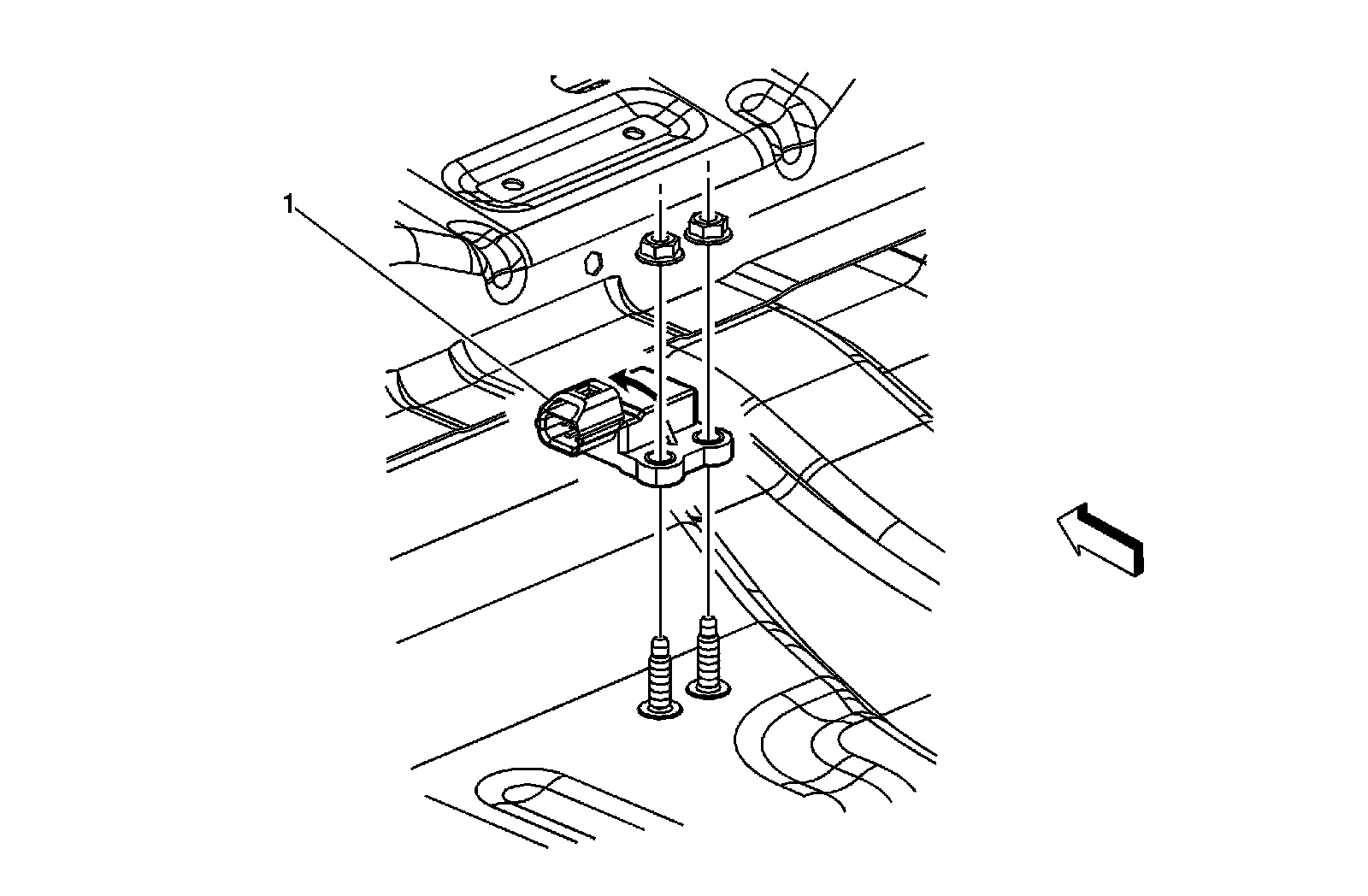 1