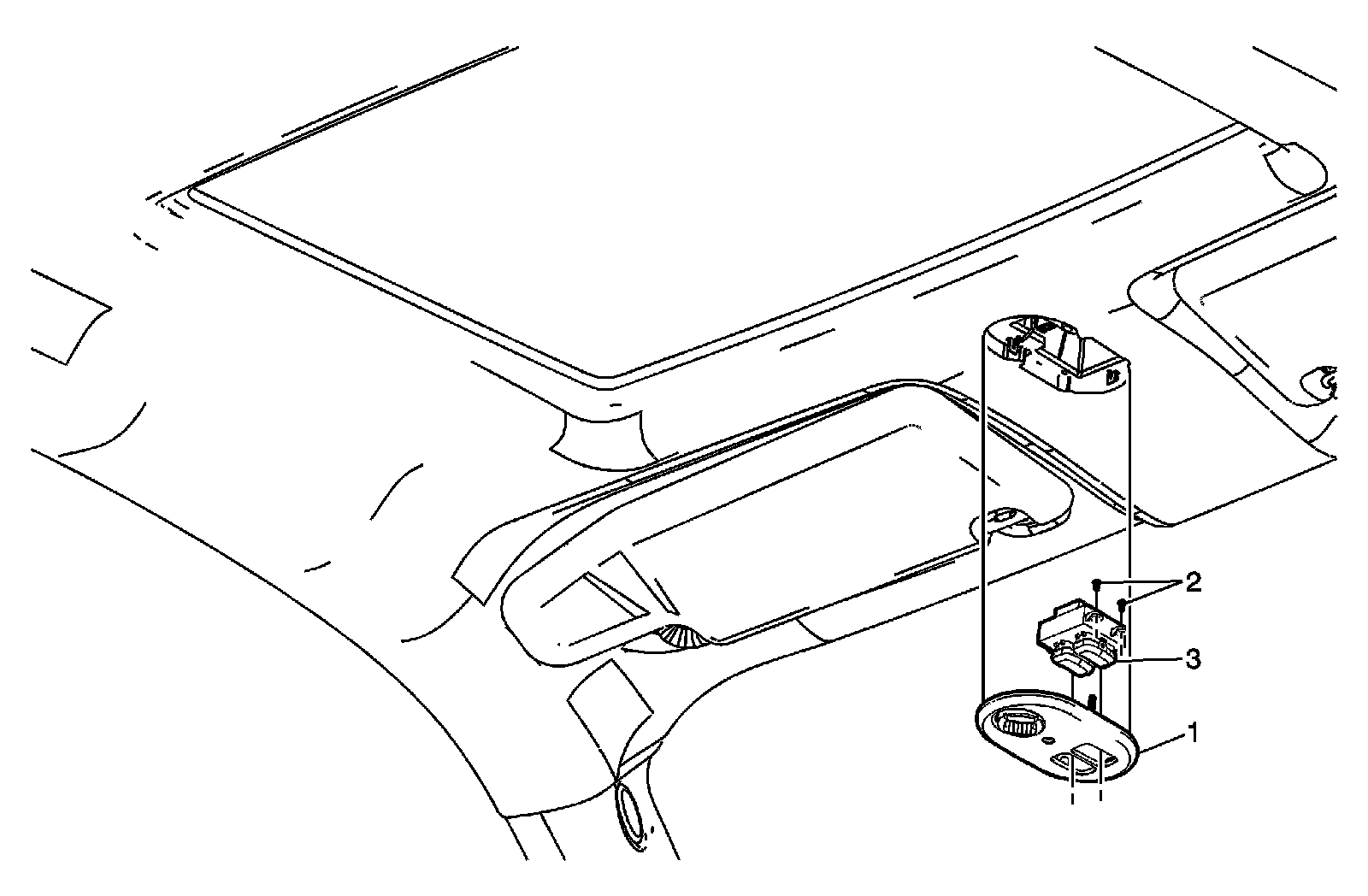 2
3
1