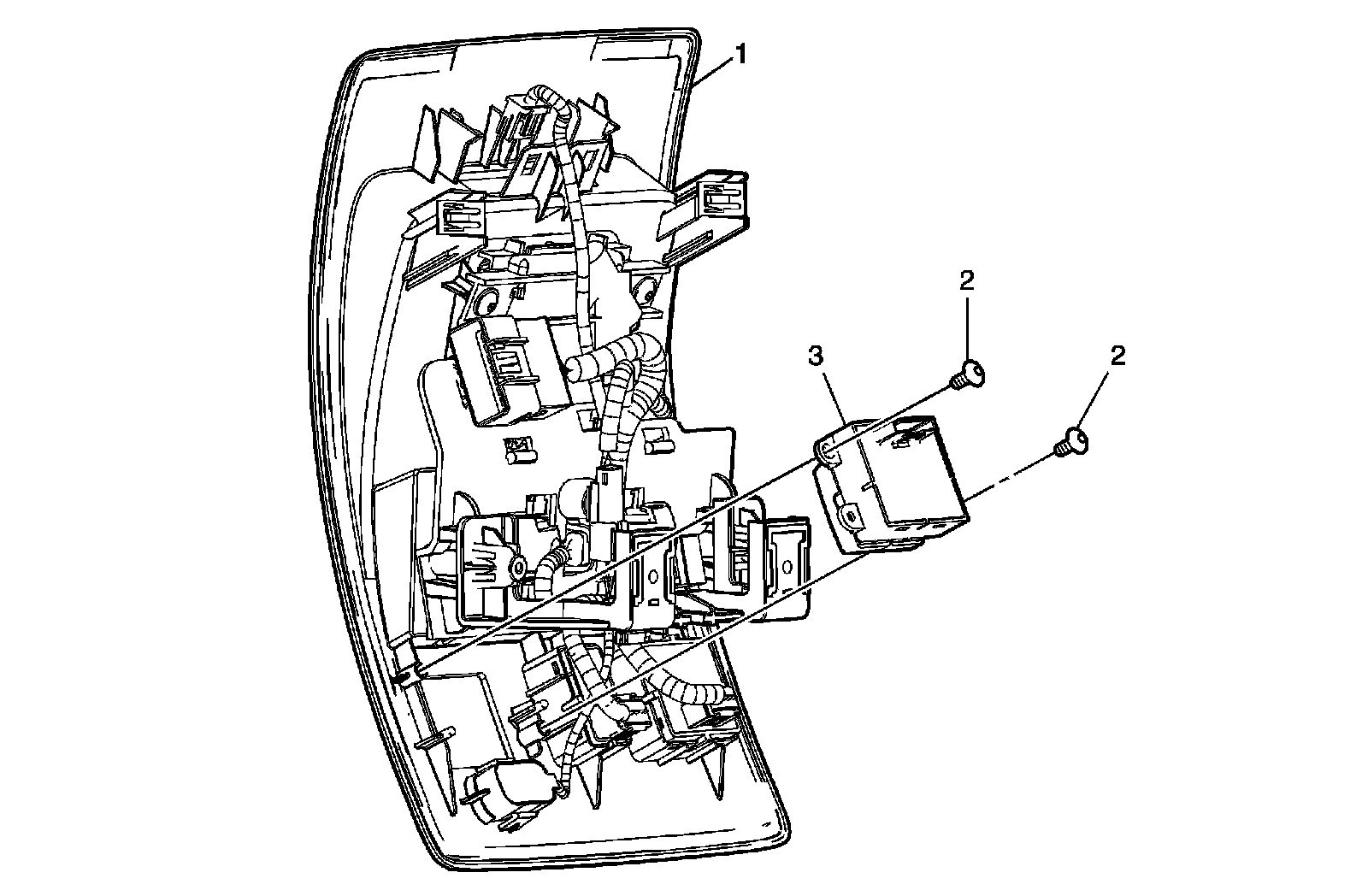 1
2
3
2