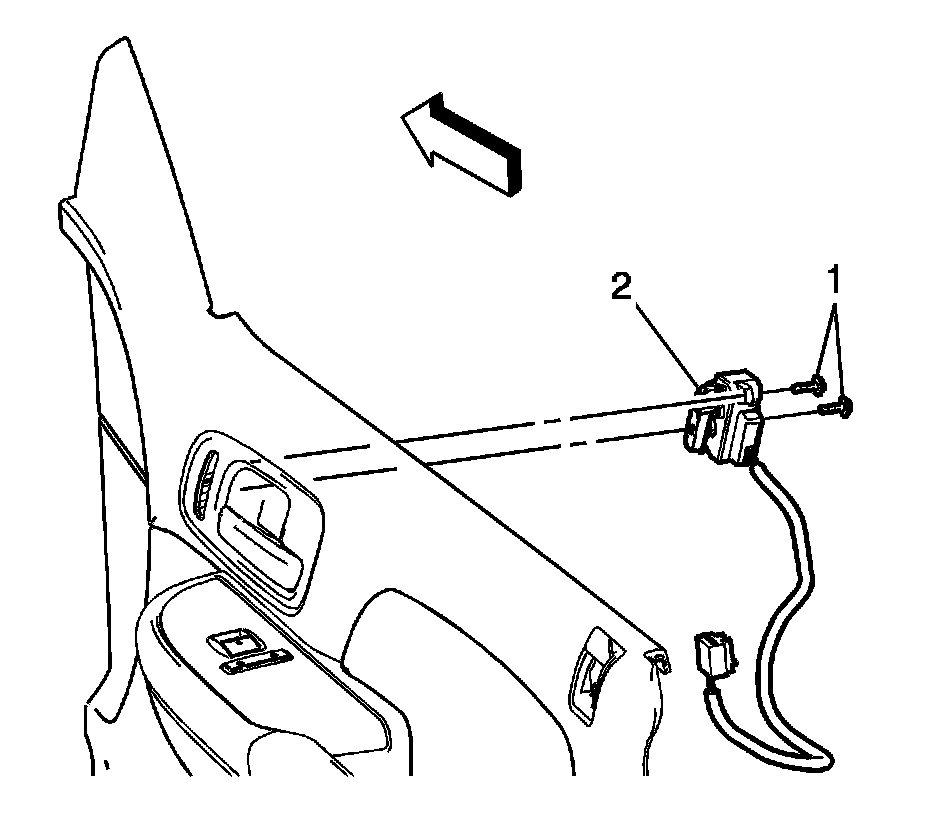 2
1