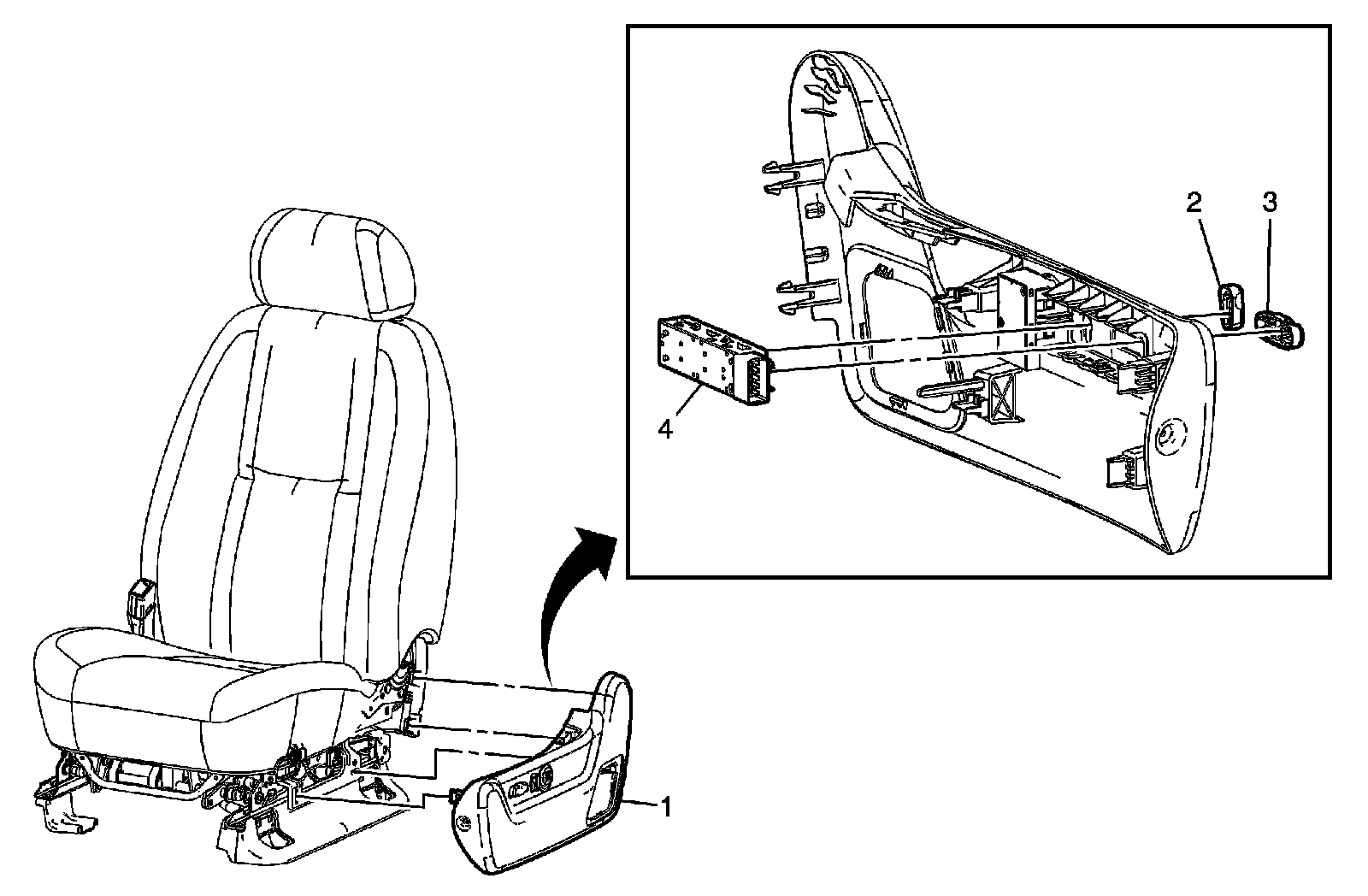 2
3
4
1