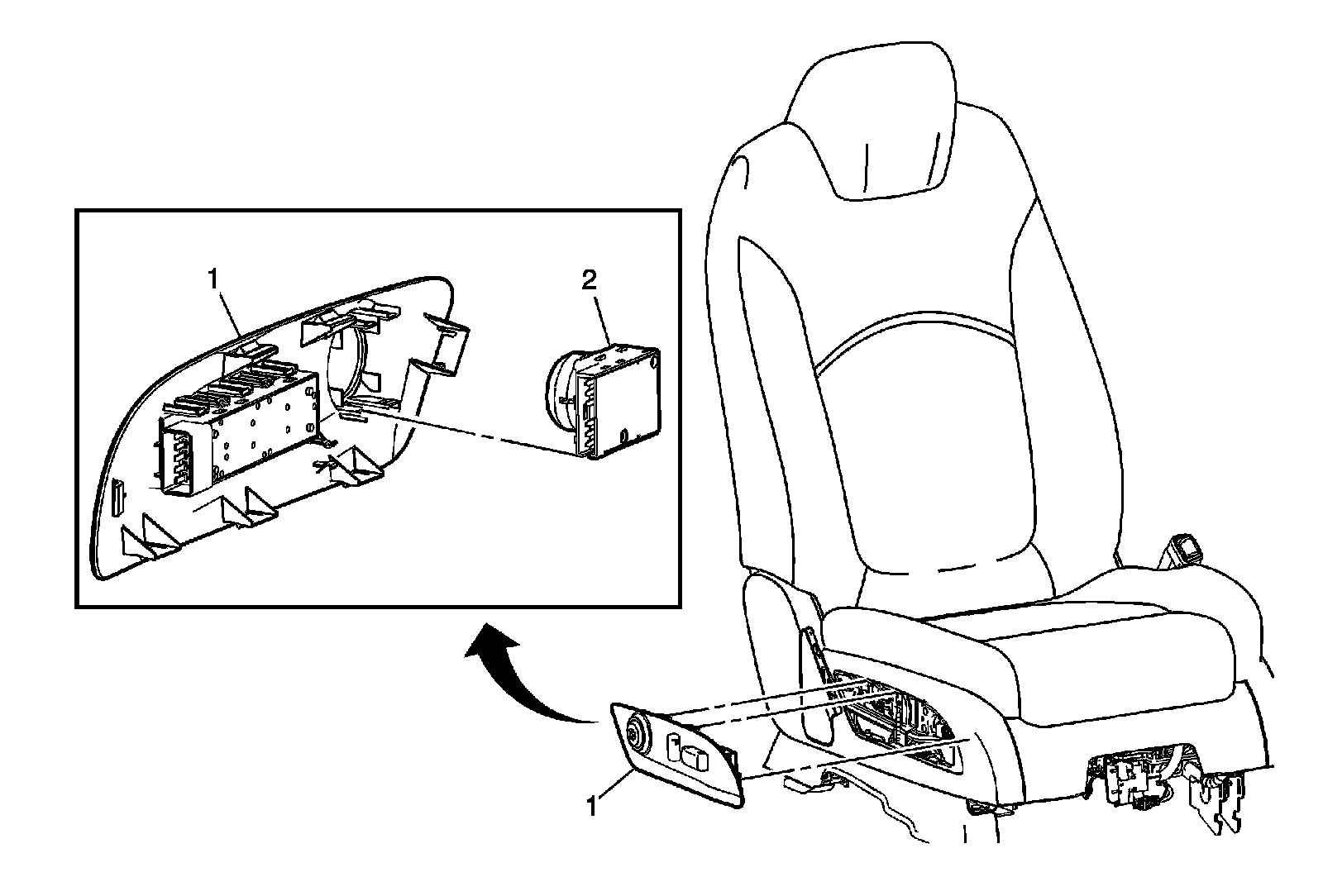 1
2
1