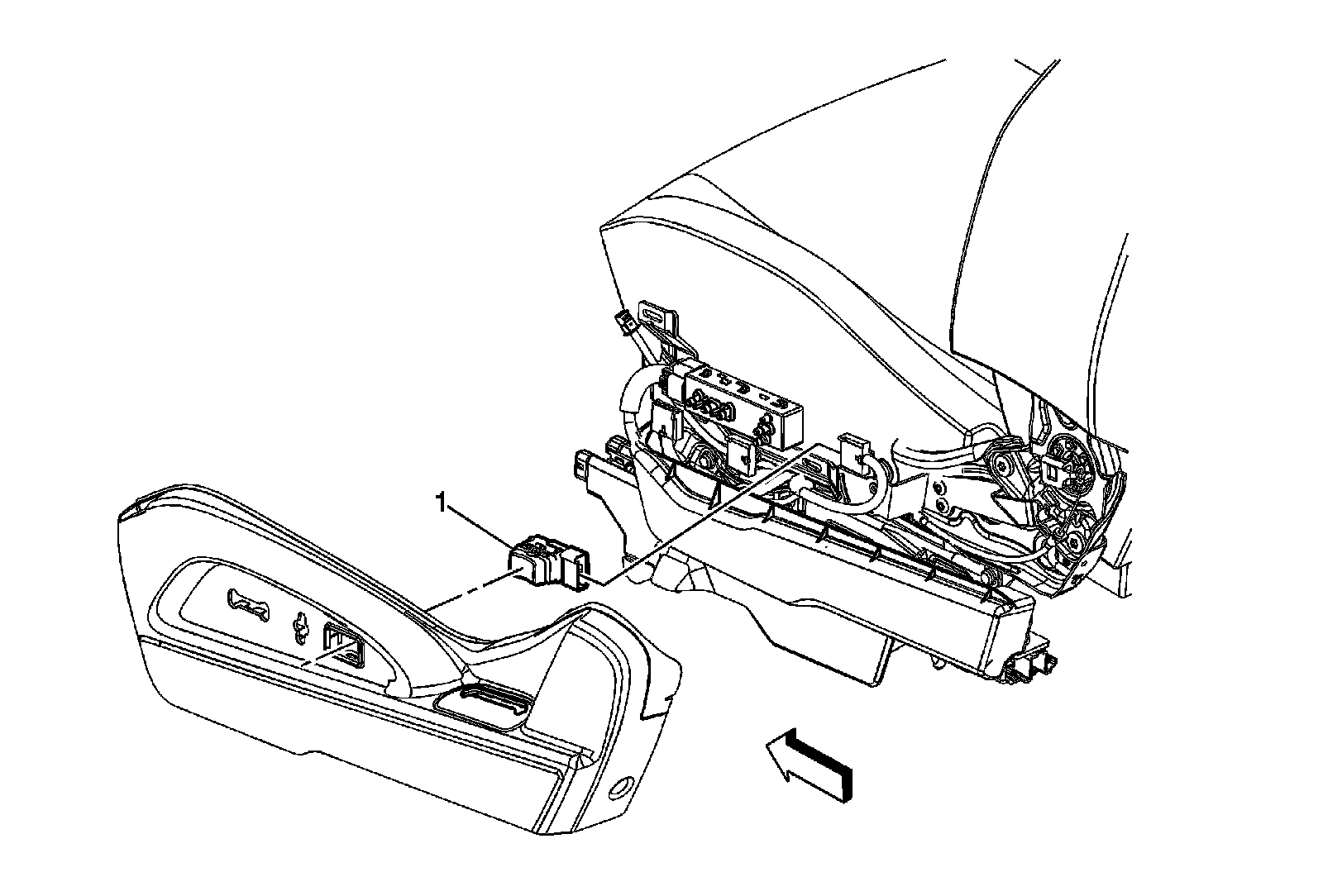 1