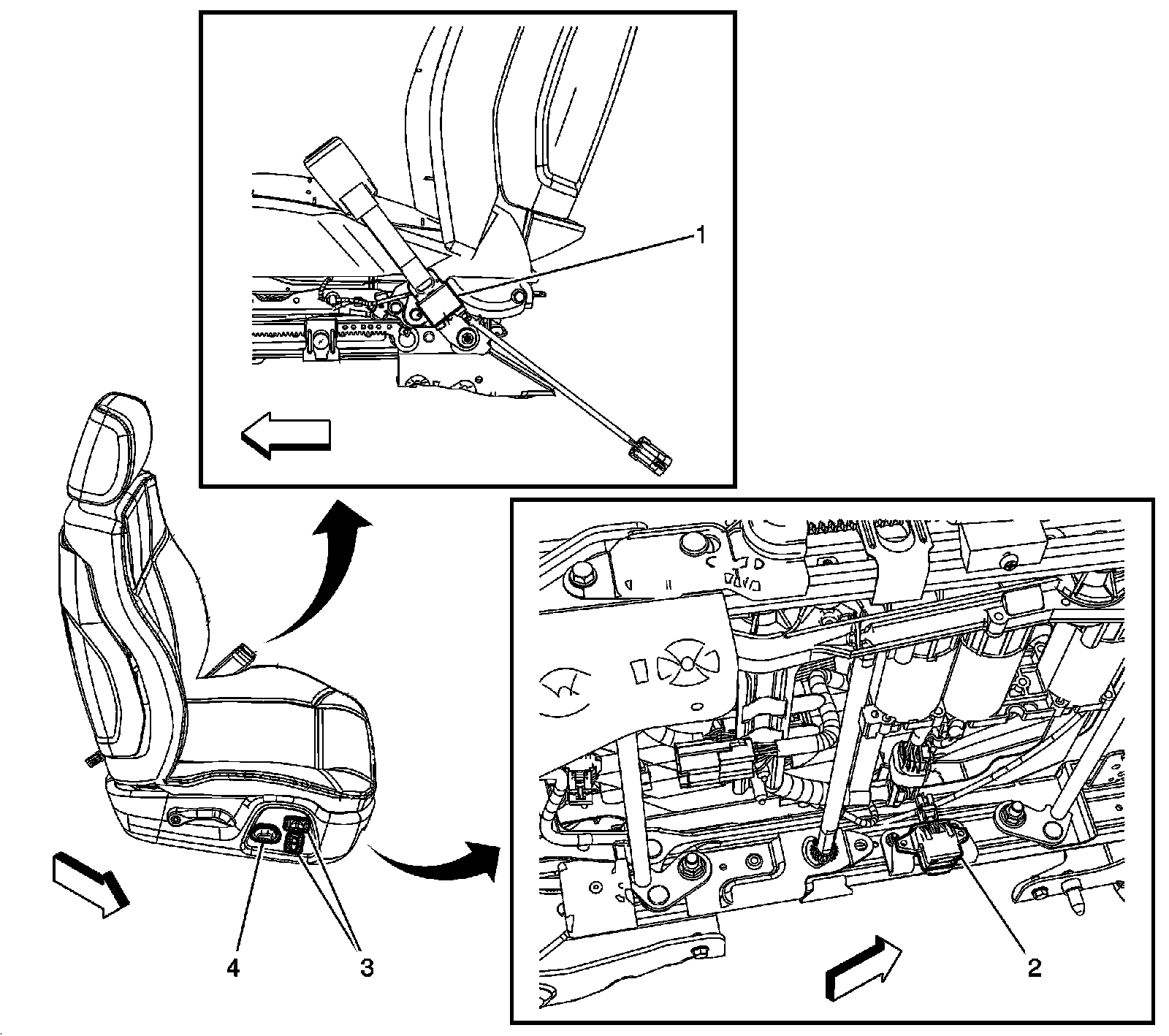 1

4

3

2