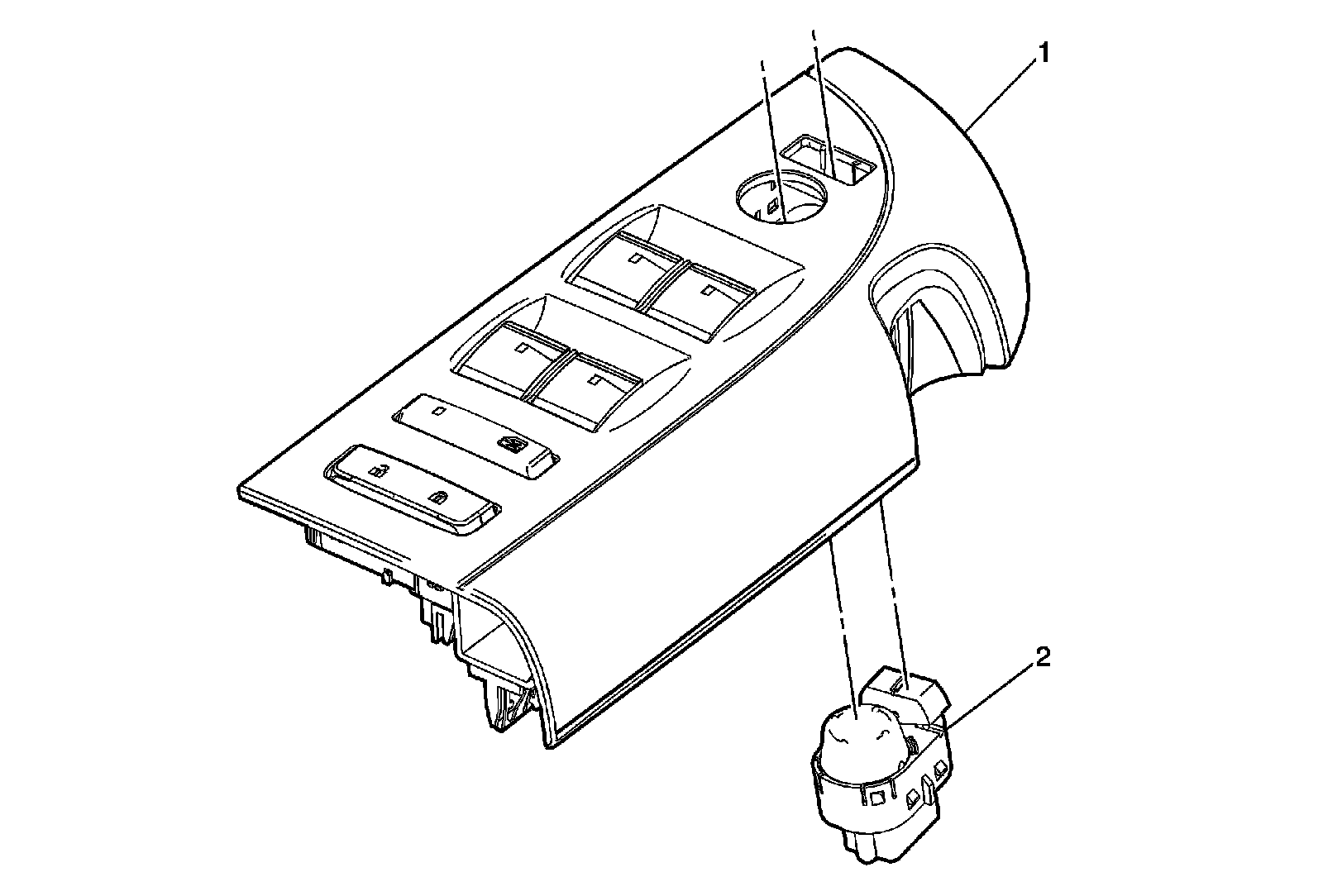 1

2