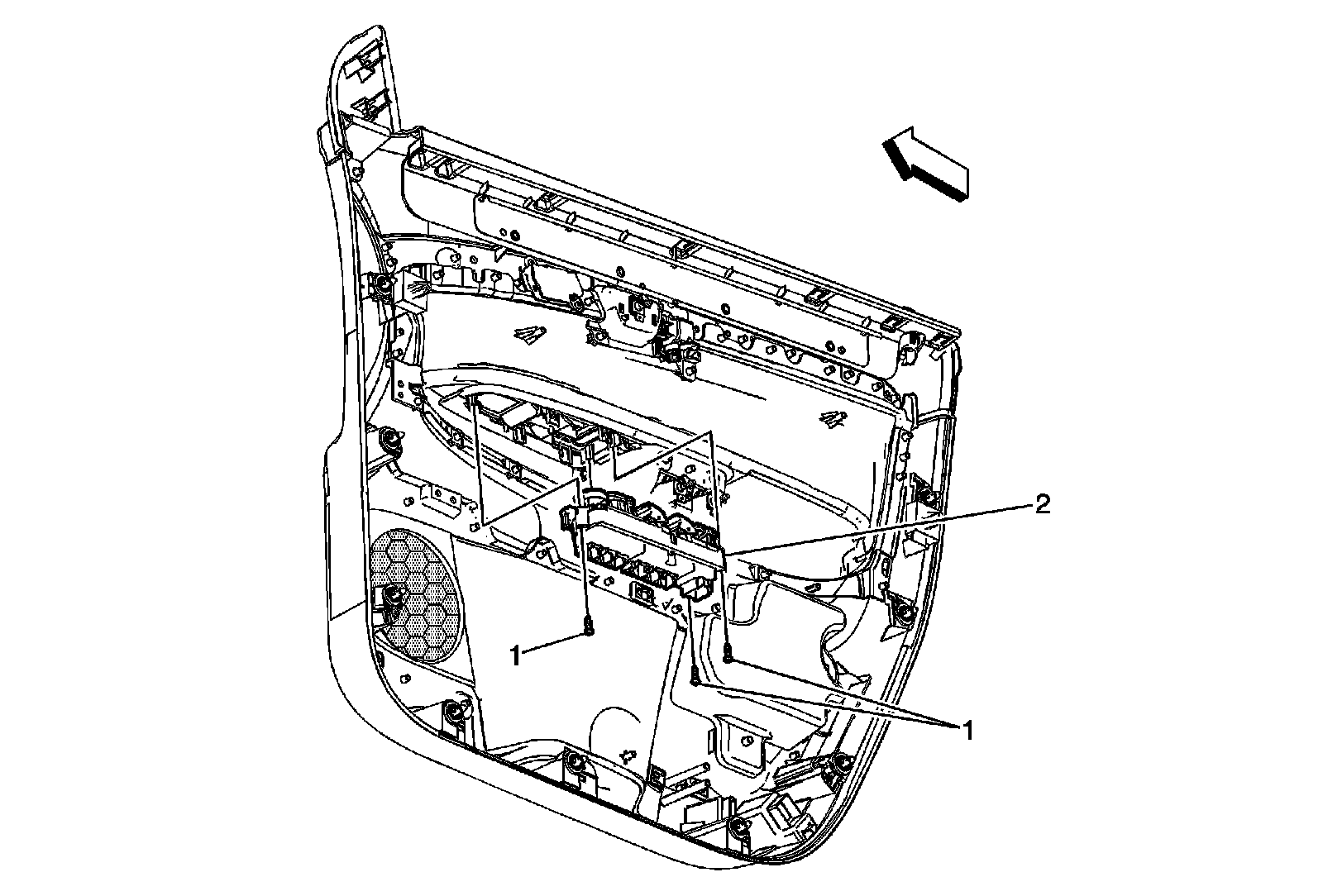 2

1

1