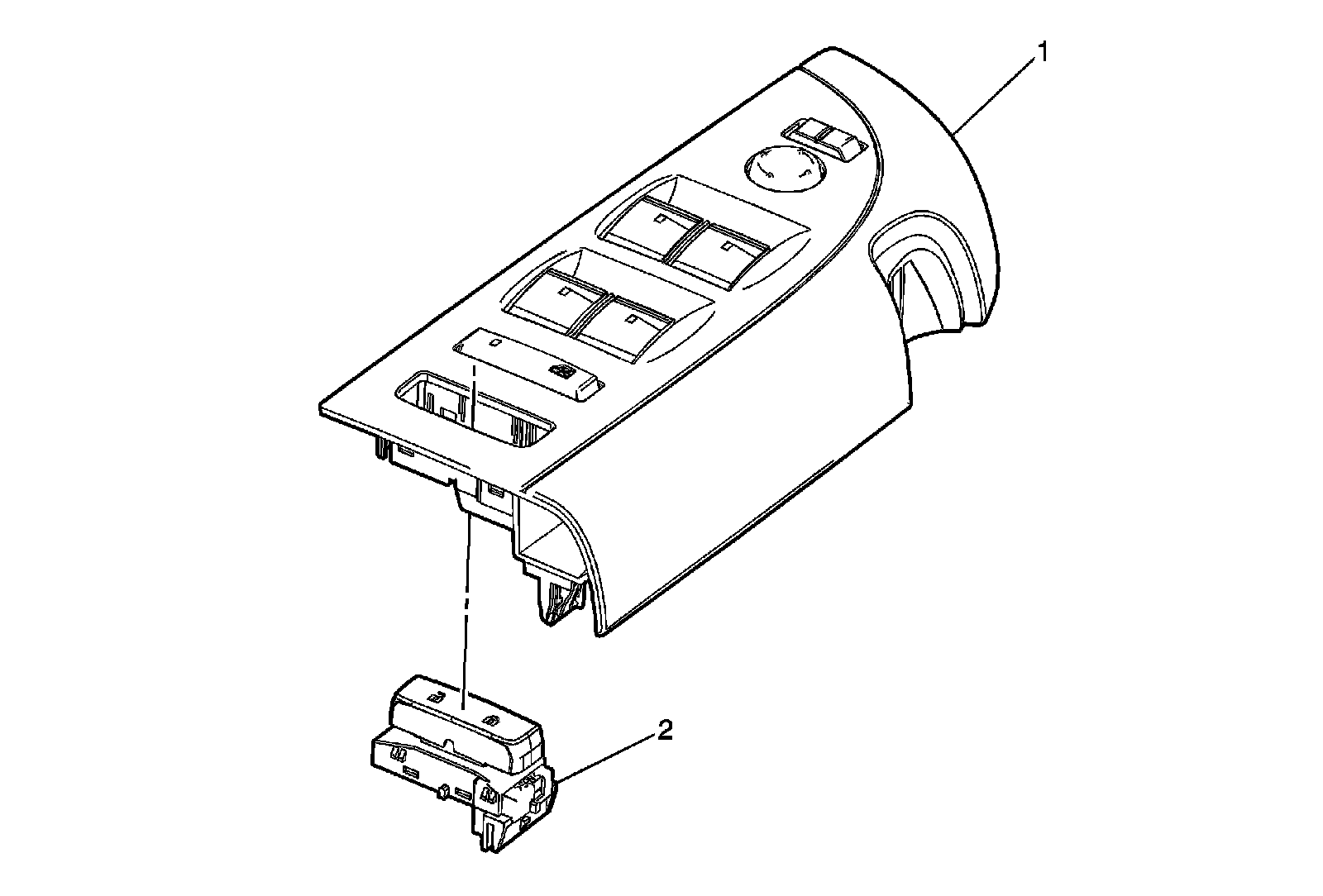 1

2