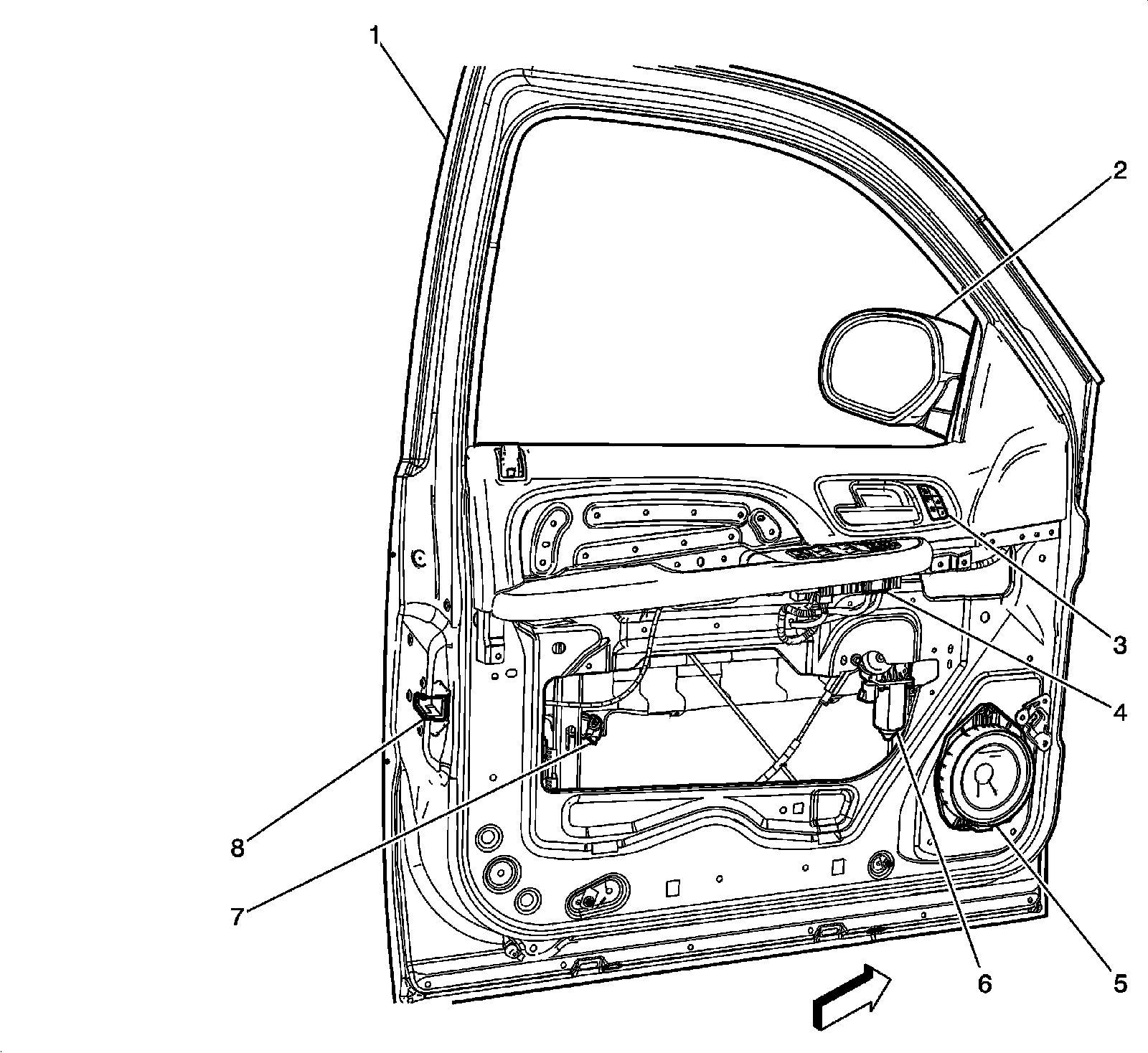 1
2
3
4
8
7
6
5