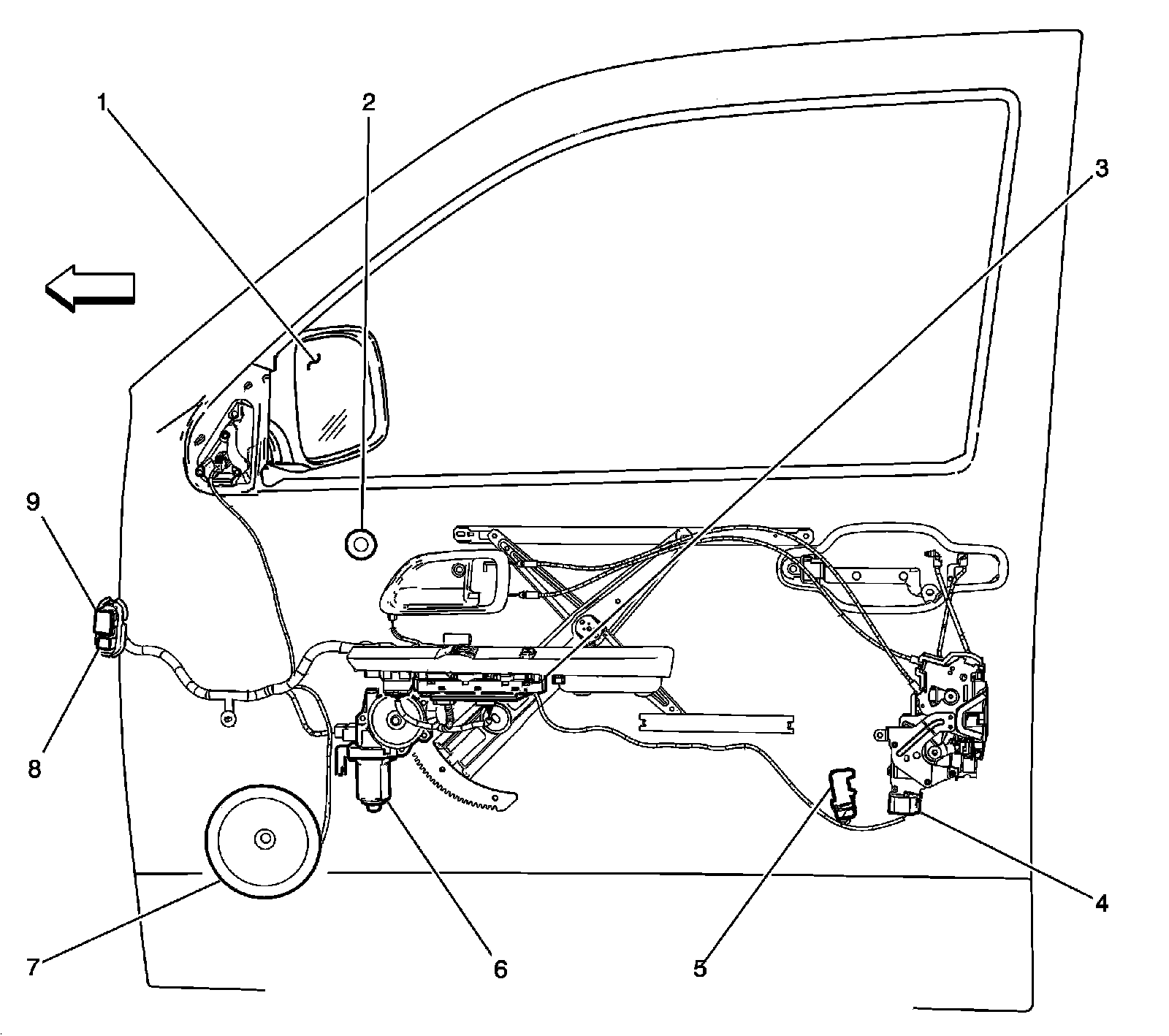 1
2
3
9
8
7
6
5
4