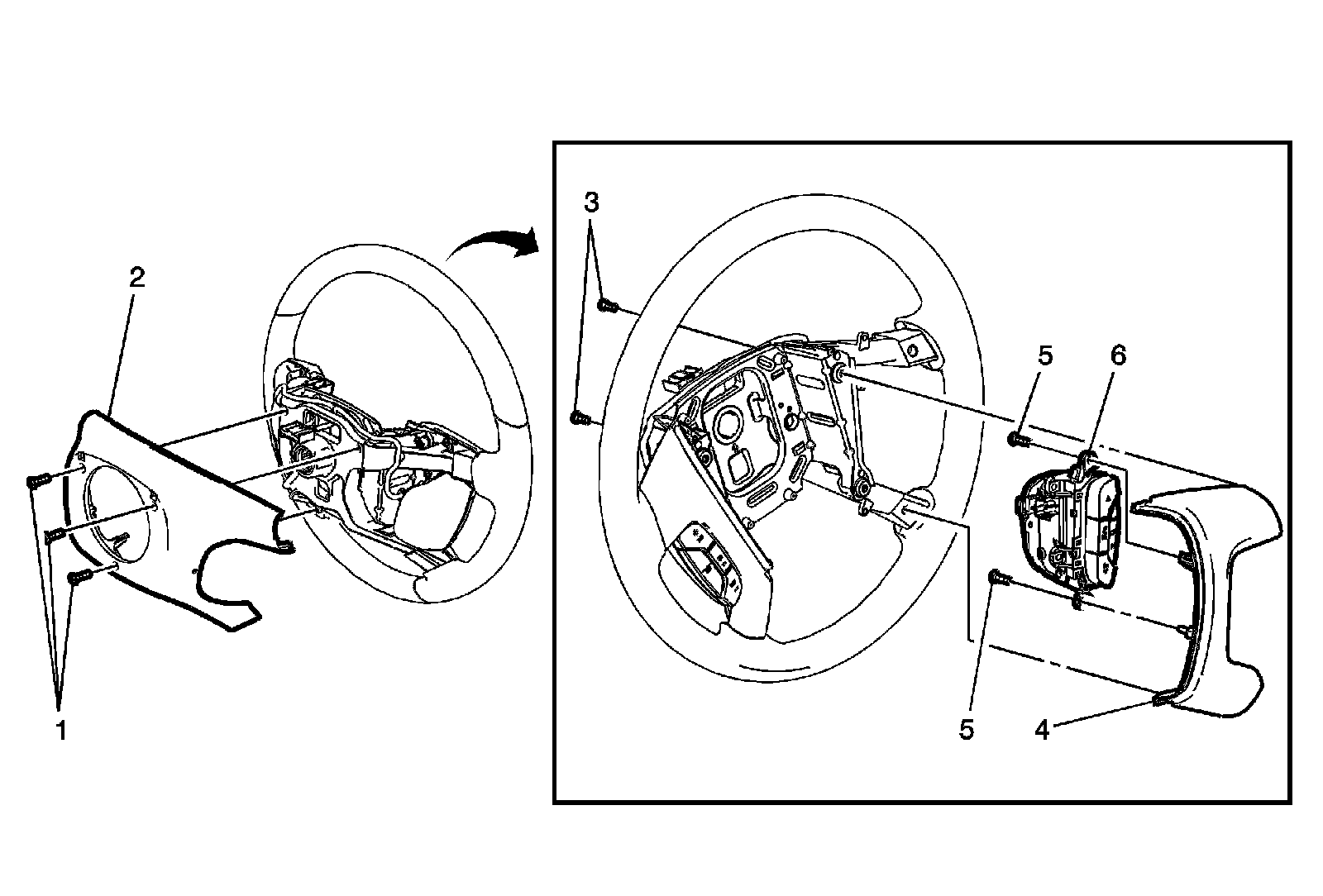 2

1

3

5

6

5

4